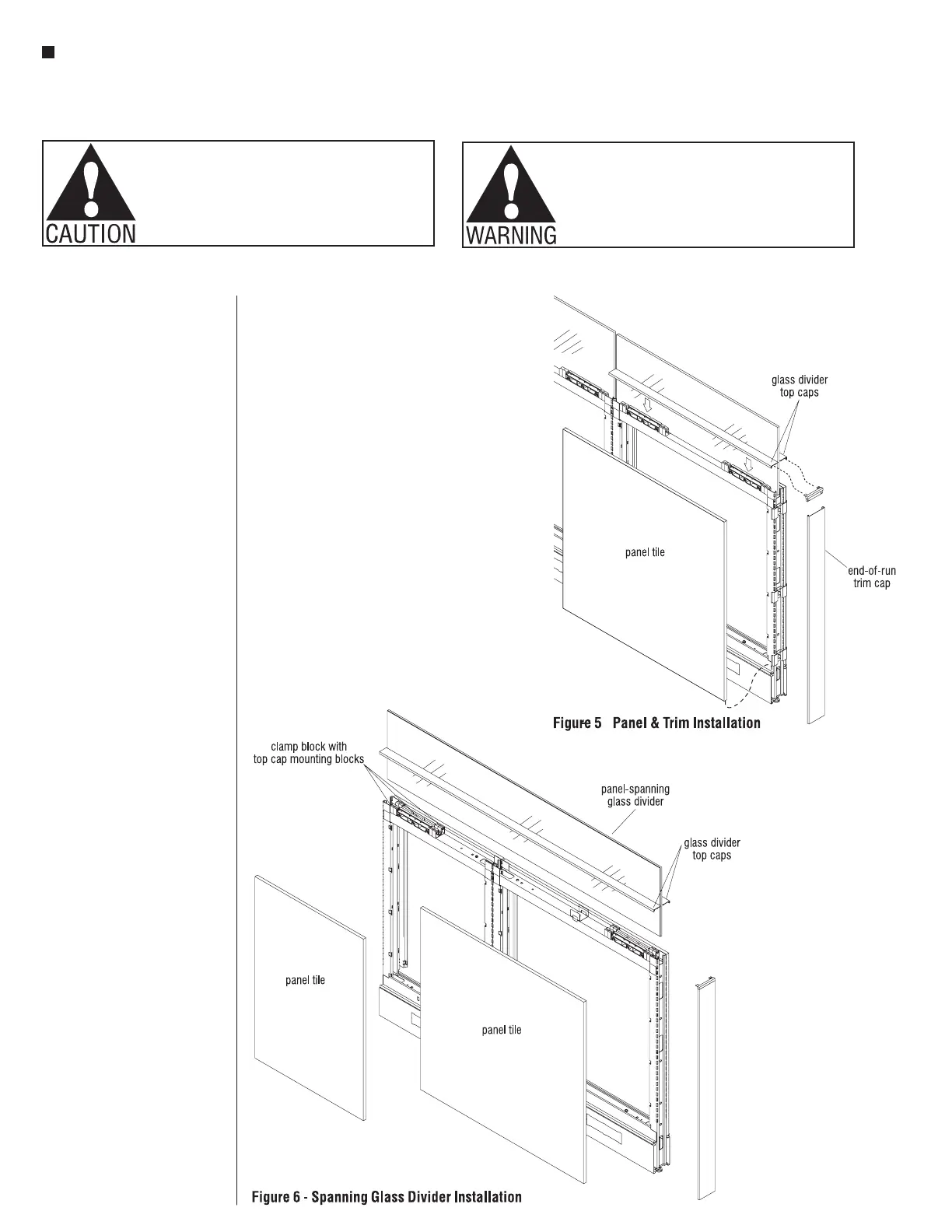 CAUTION

WARNING

glass divider top caps

panel tile

end-of-run trim cap

Figure 5 Panel & Trim Installation

clamp block with top cap mounting blocks

panel-spanning glass divider

glass divider top caps

panel tile

panel tile

Figure 6 - Spanning Glass Divider Installation