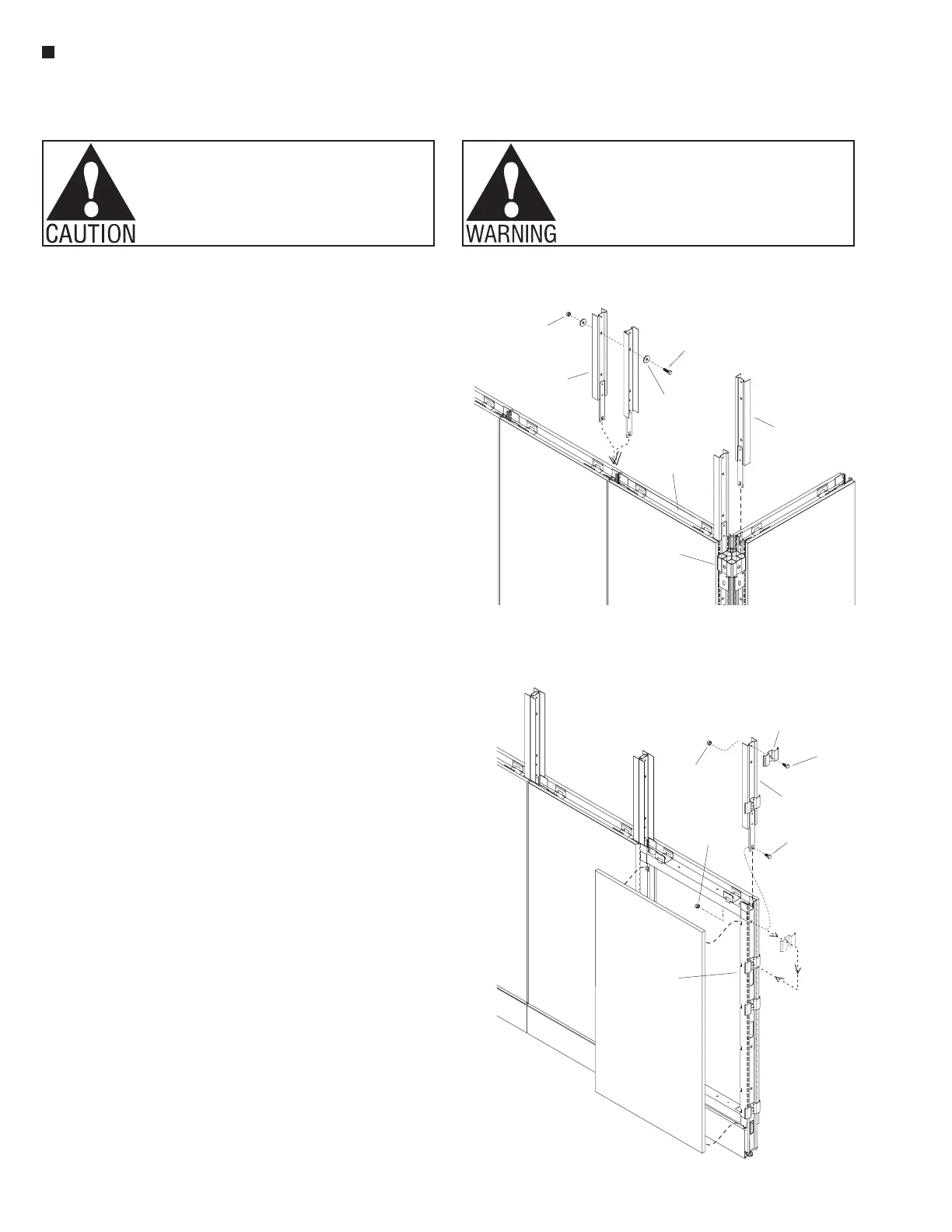 CAUTION

WARNING