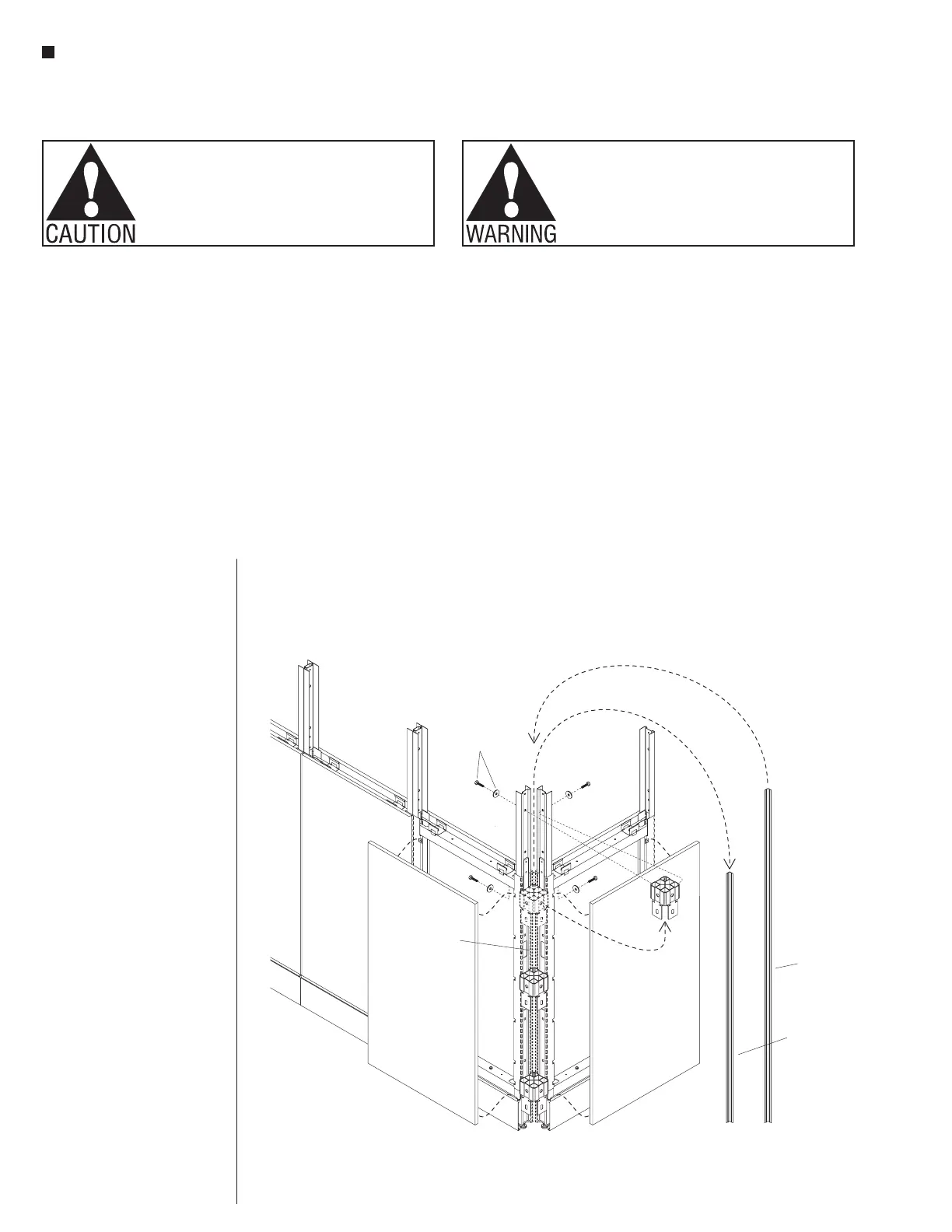 CAUTION

WARNING