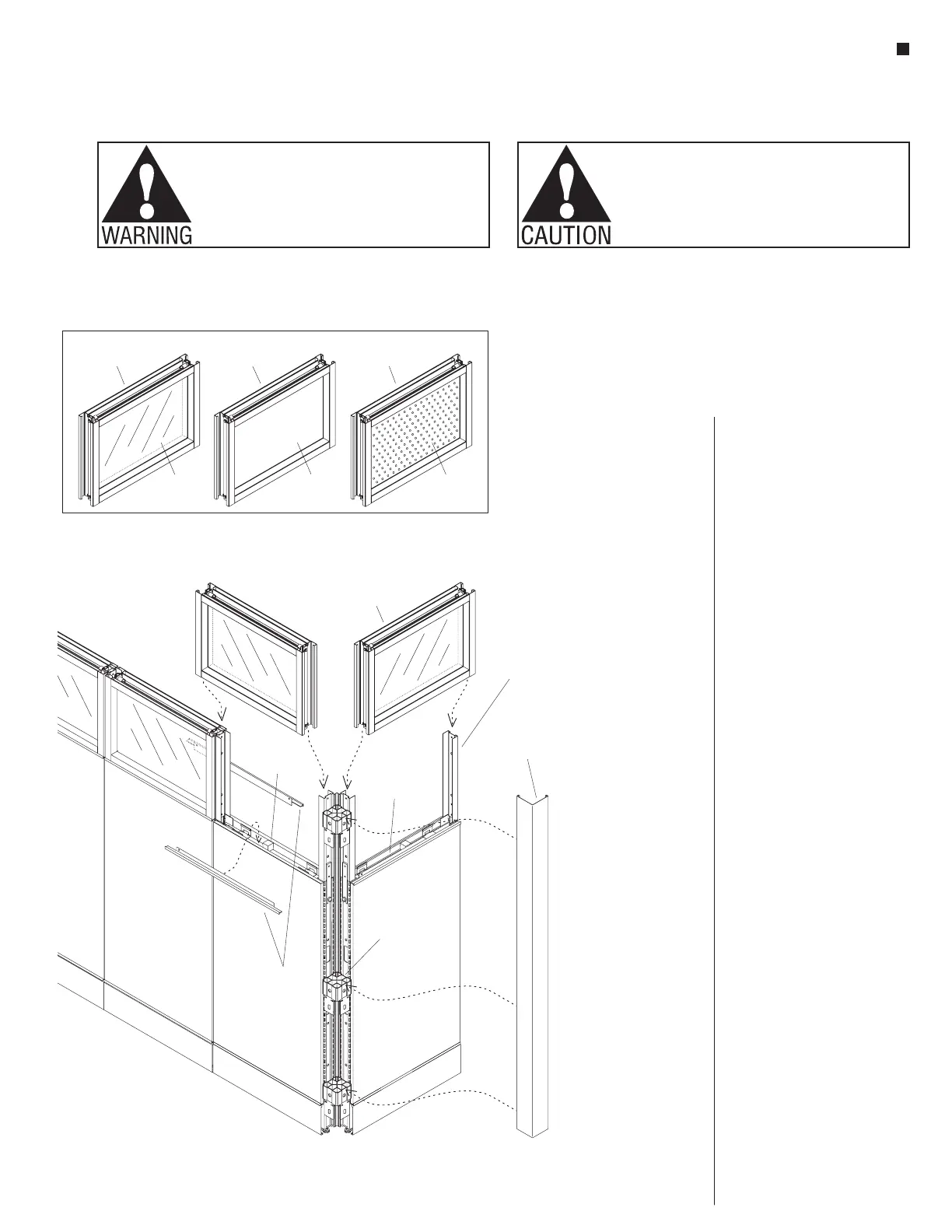 WARNING

CAUTION