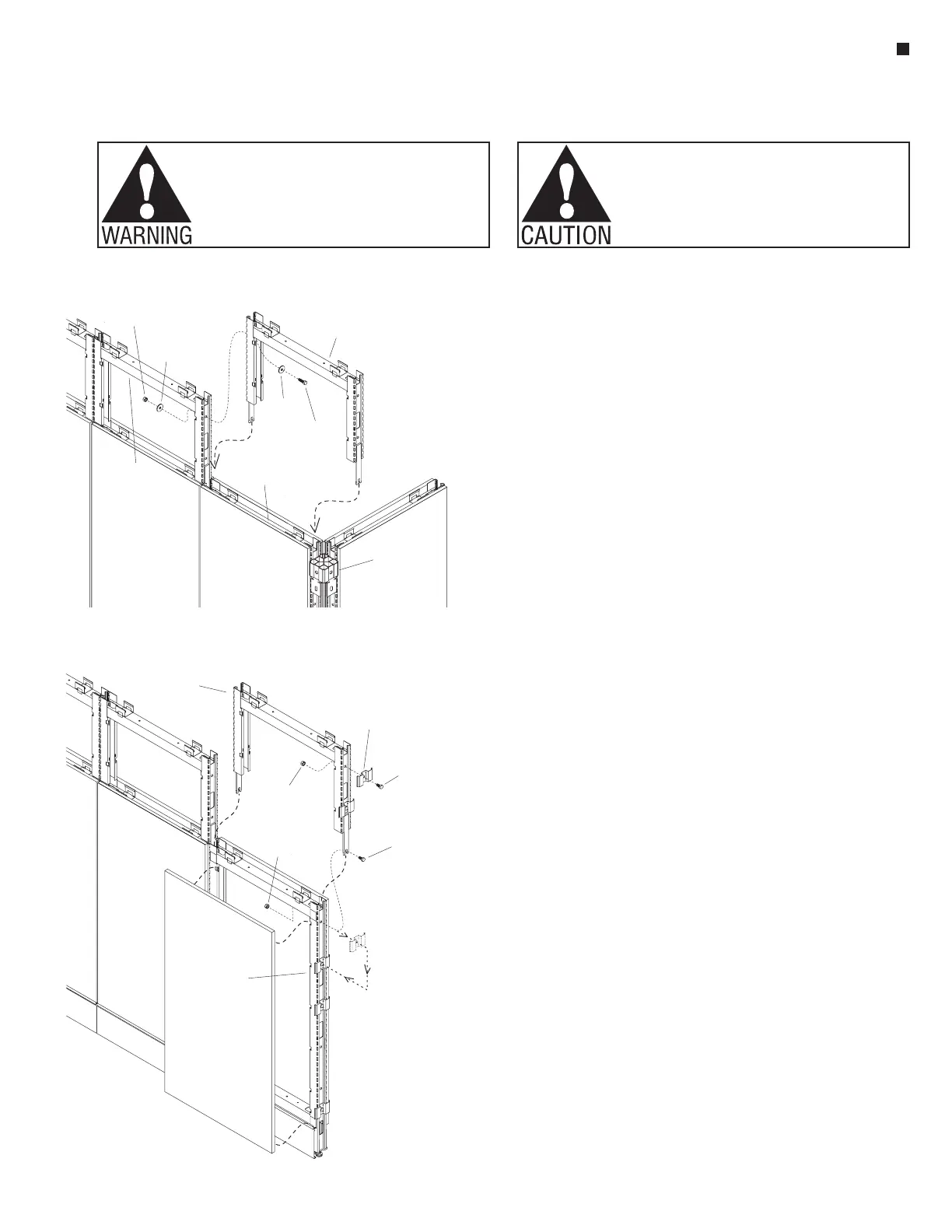 WARNING

CAUTION