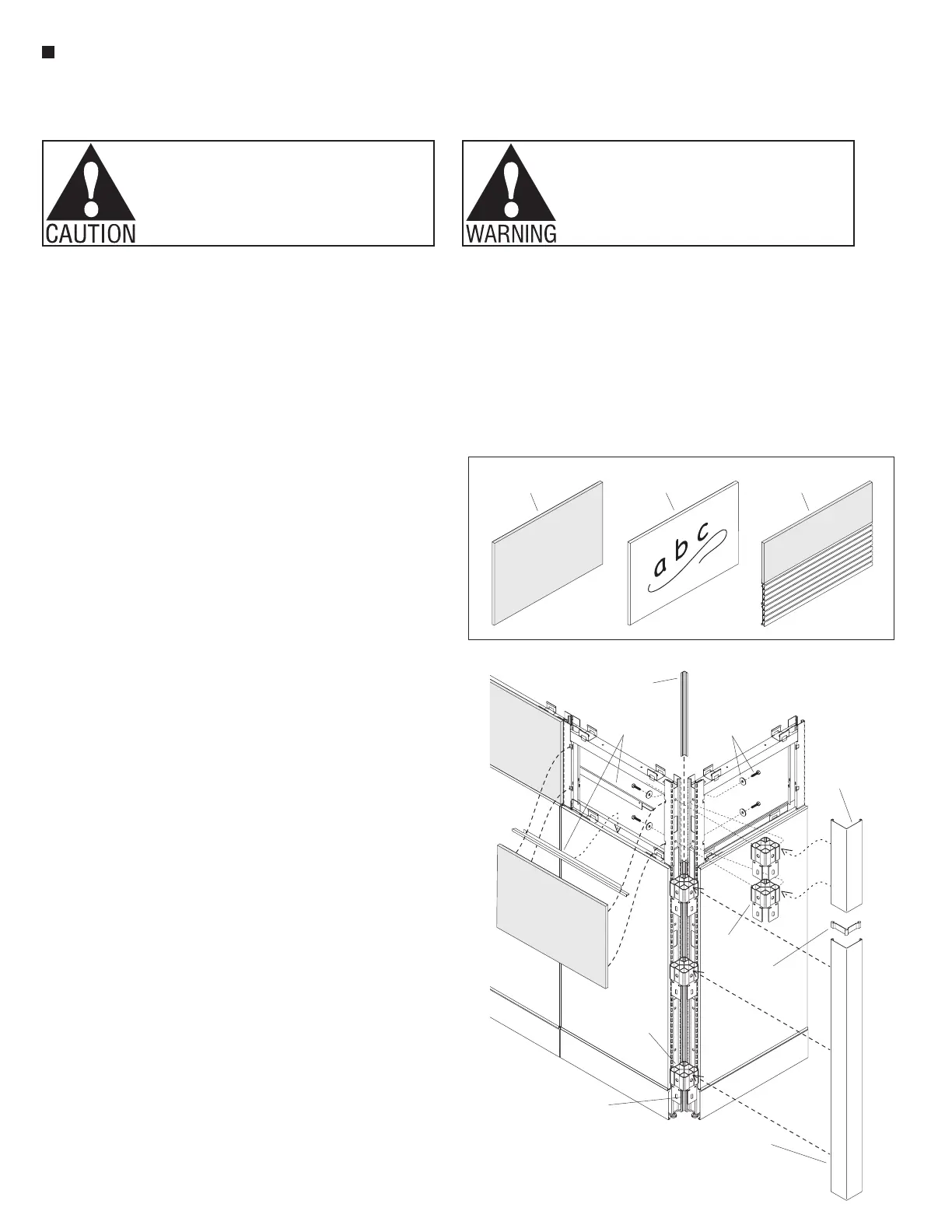 CAUTION

WARNING

a b c