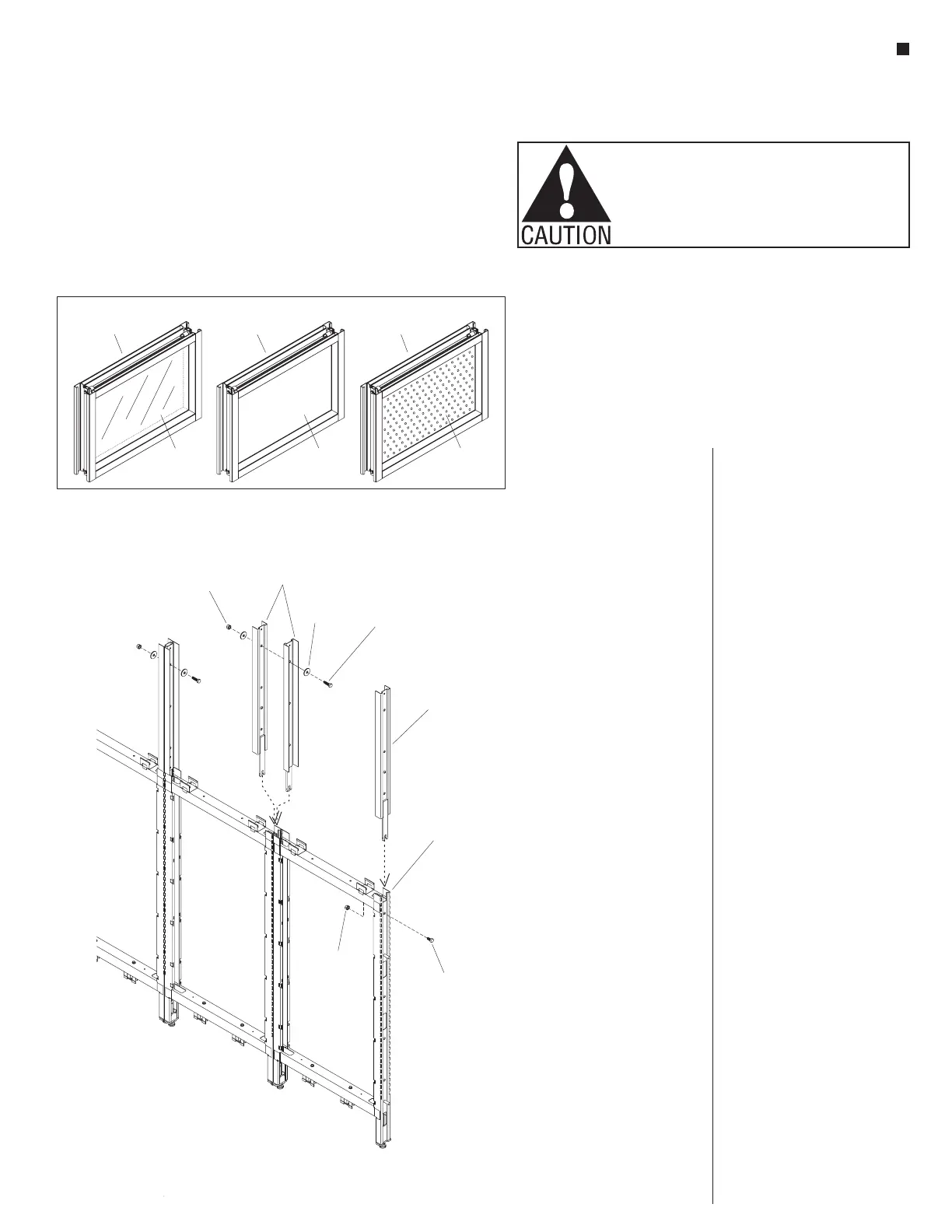 CAUTION