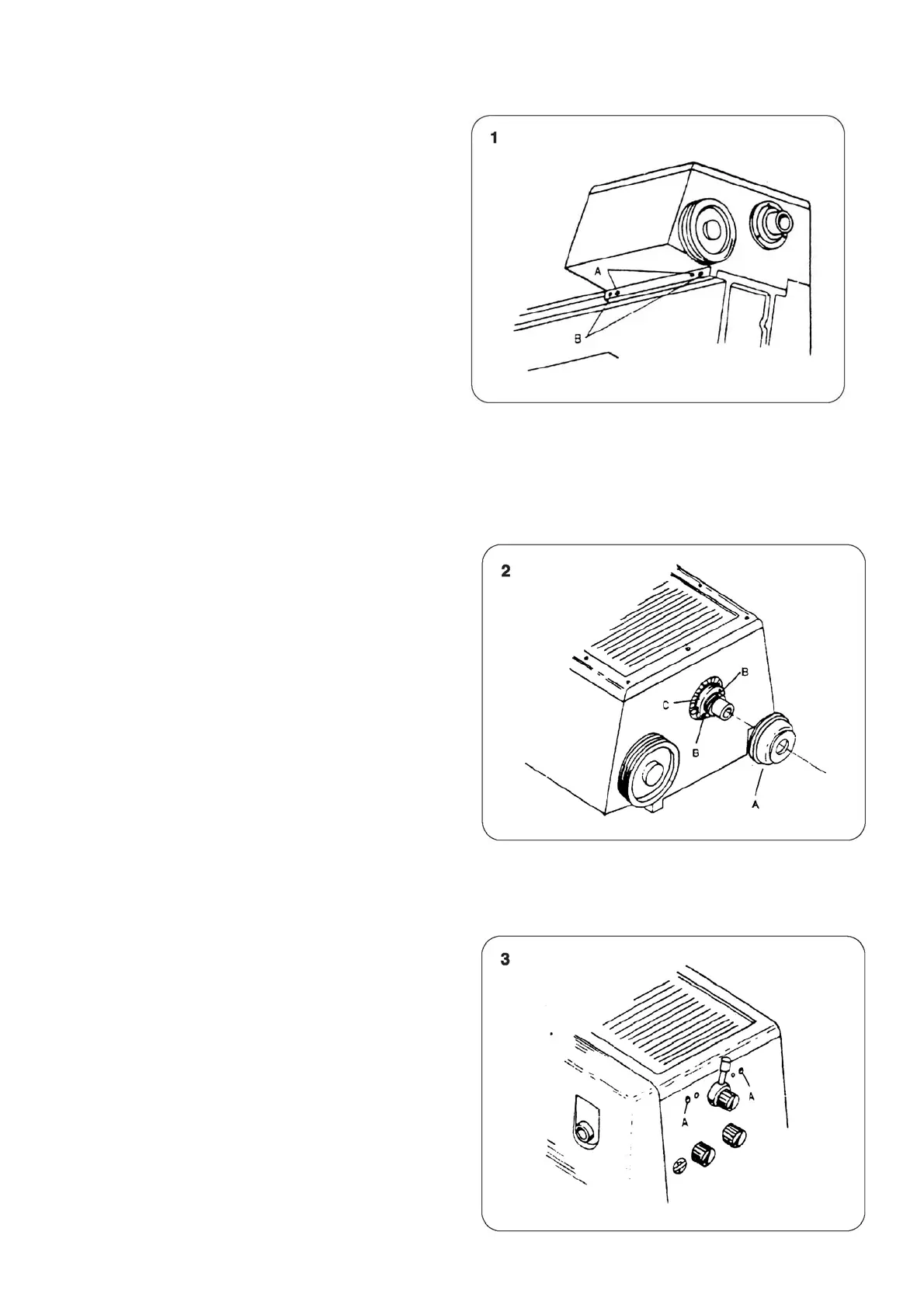 1

A

B

2

B

C

B

A

3

A

A