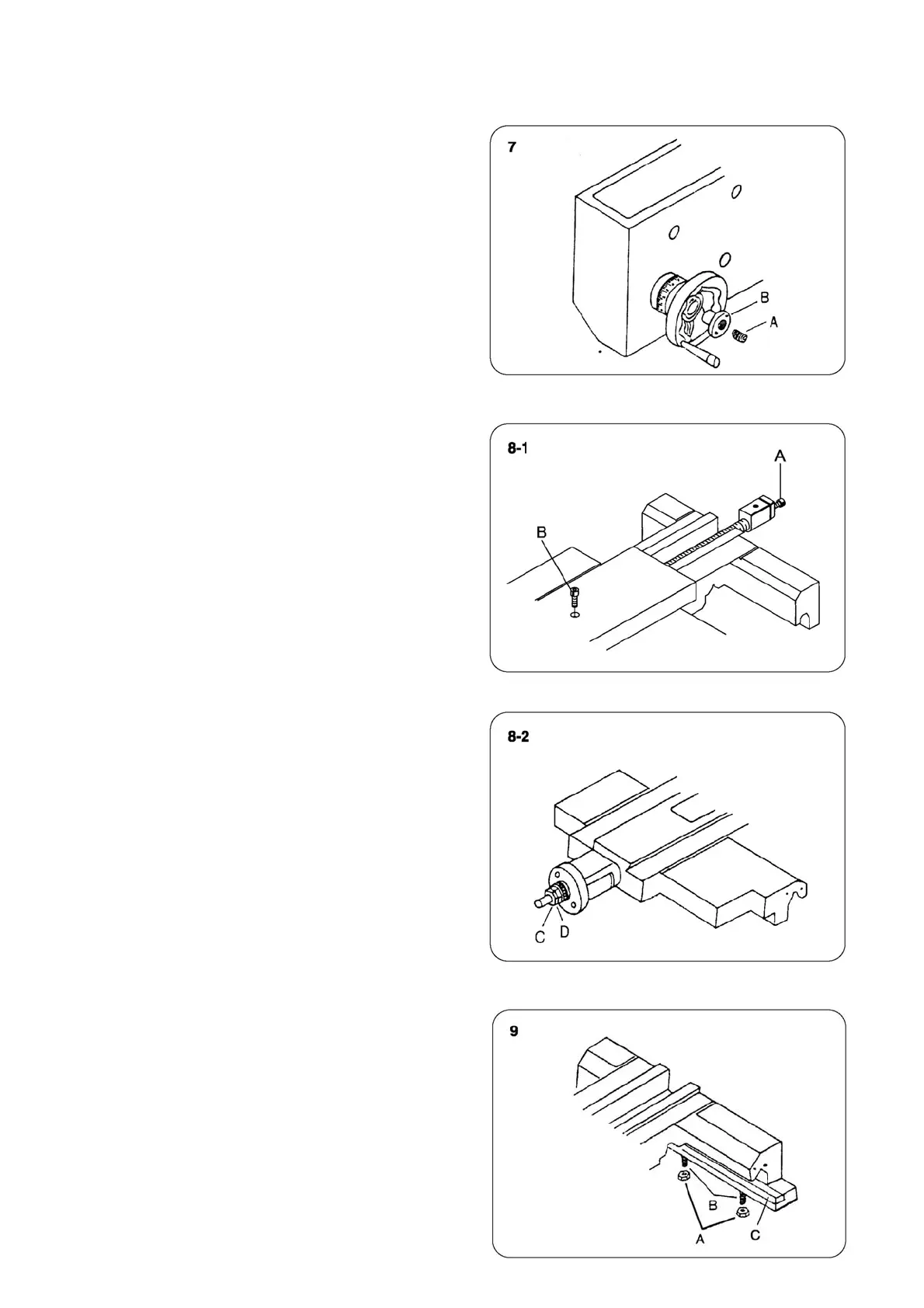 7

B

A

8-1

A

B

8-2

C D

9

B

A C