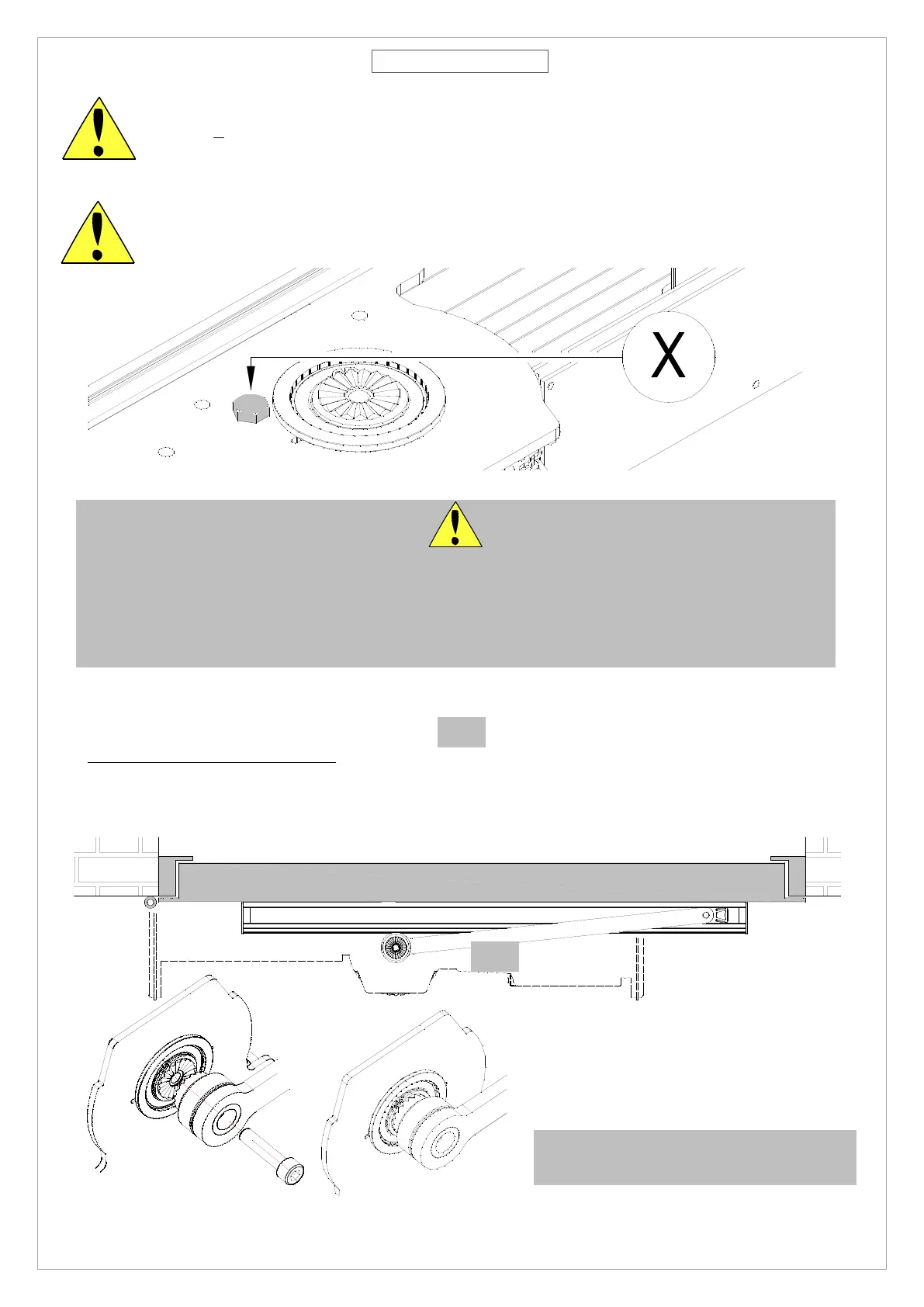 X