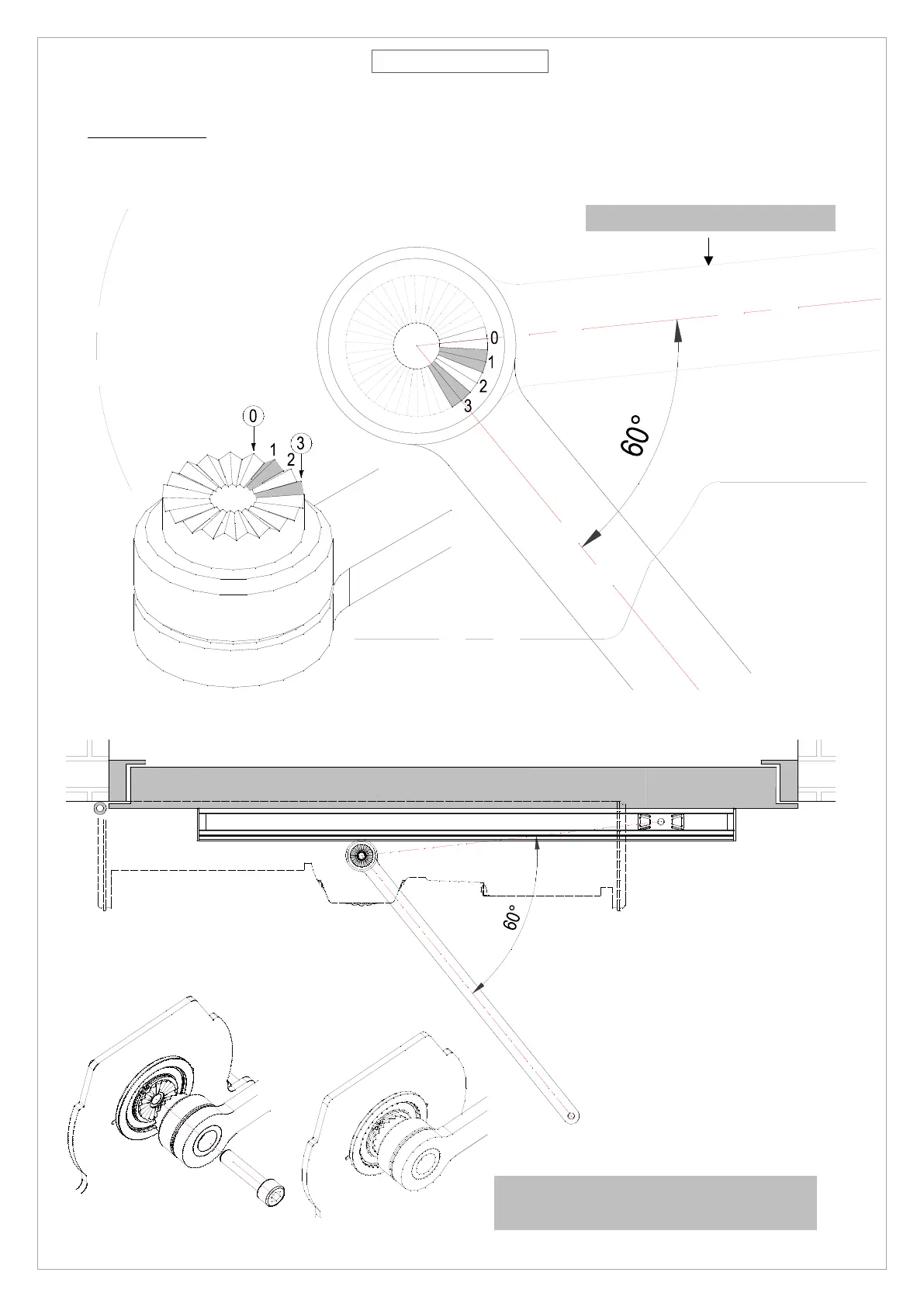 0
1
2
3

60°

0
1
2
3

60°