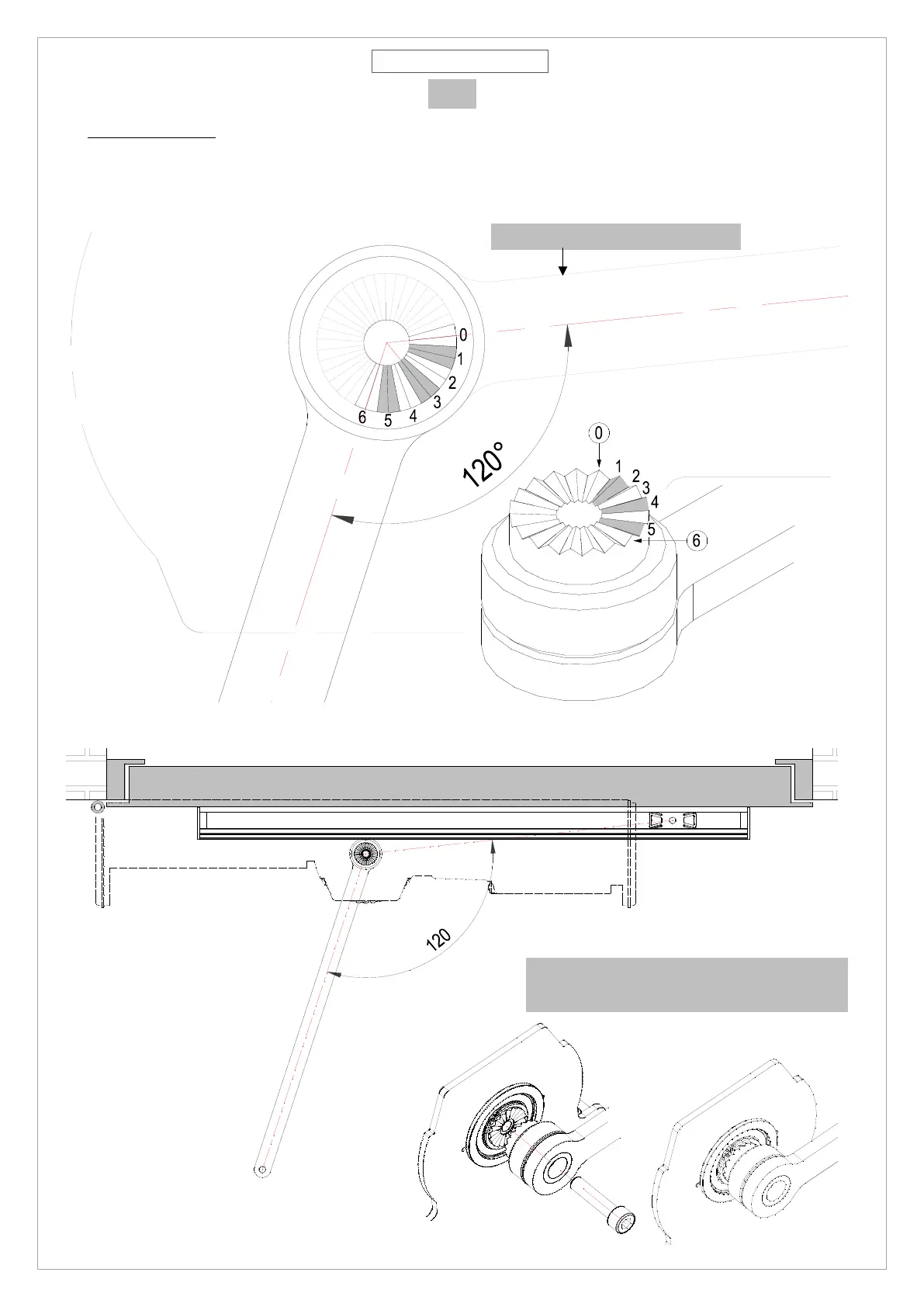 0
1
2
3
4
5
6

120°

0
1
2
3
4
5
6

120