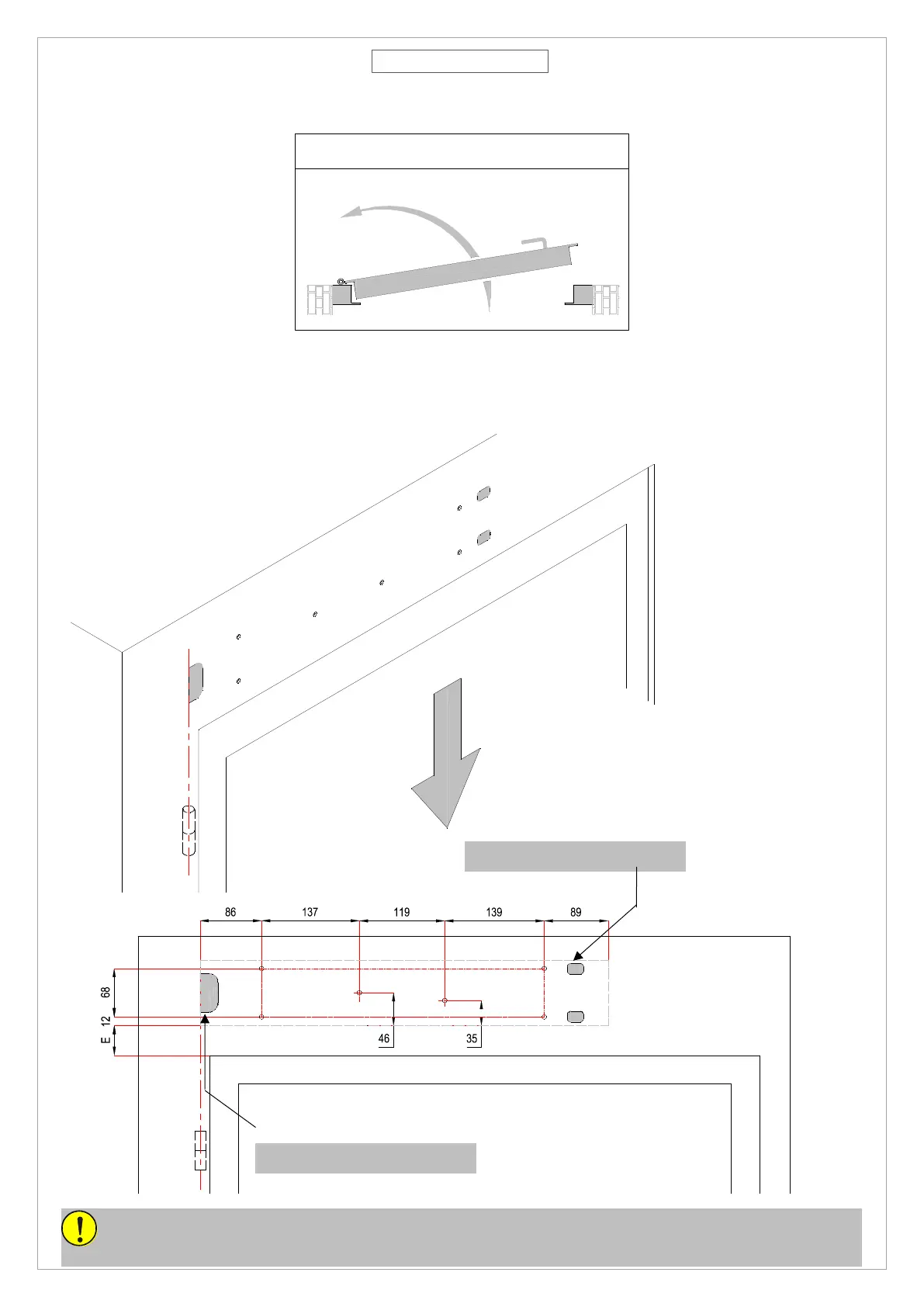 86 137 119 139 89

68

12

E

46

35