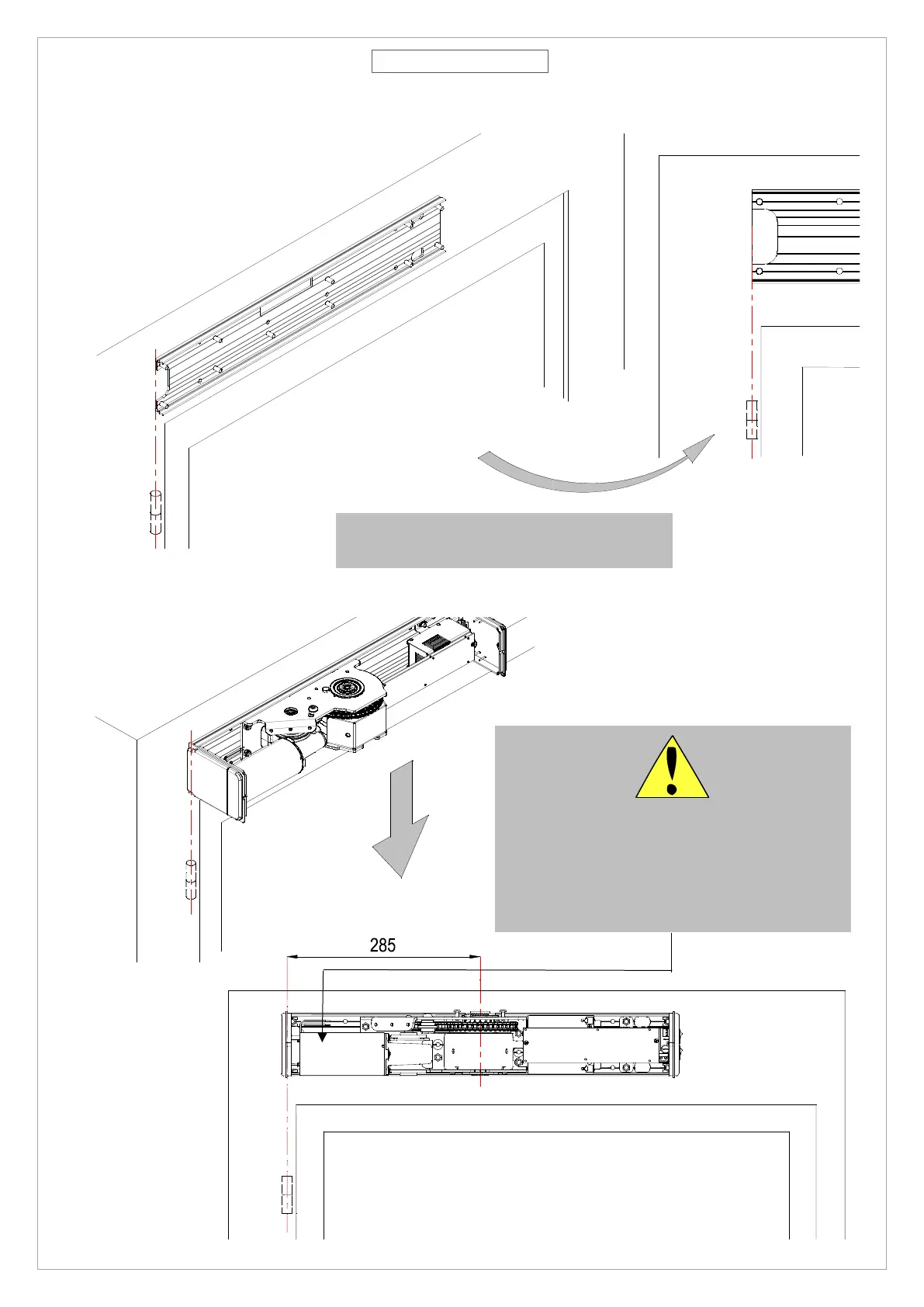 285