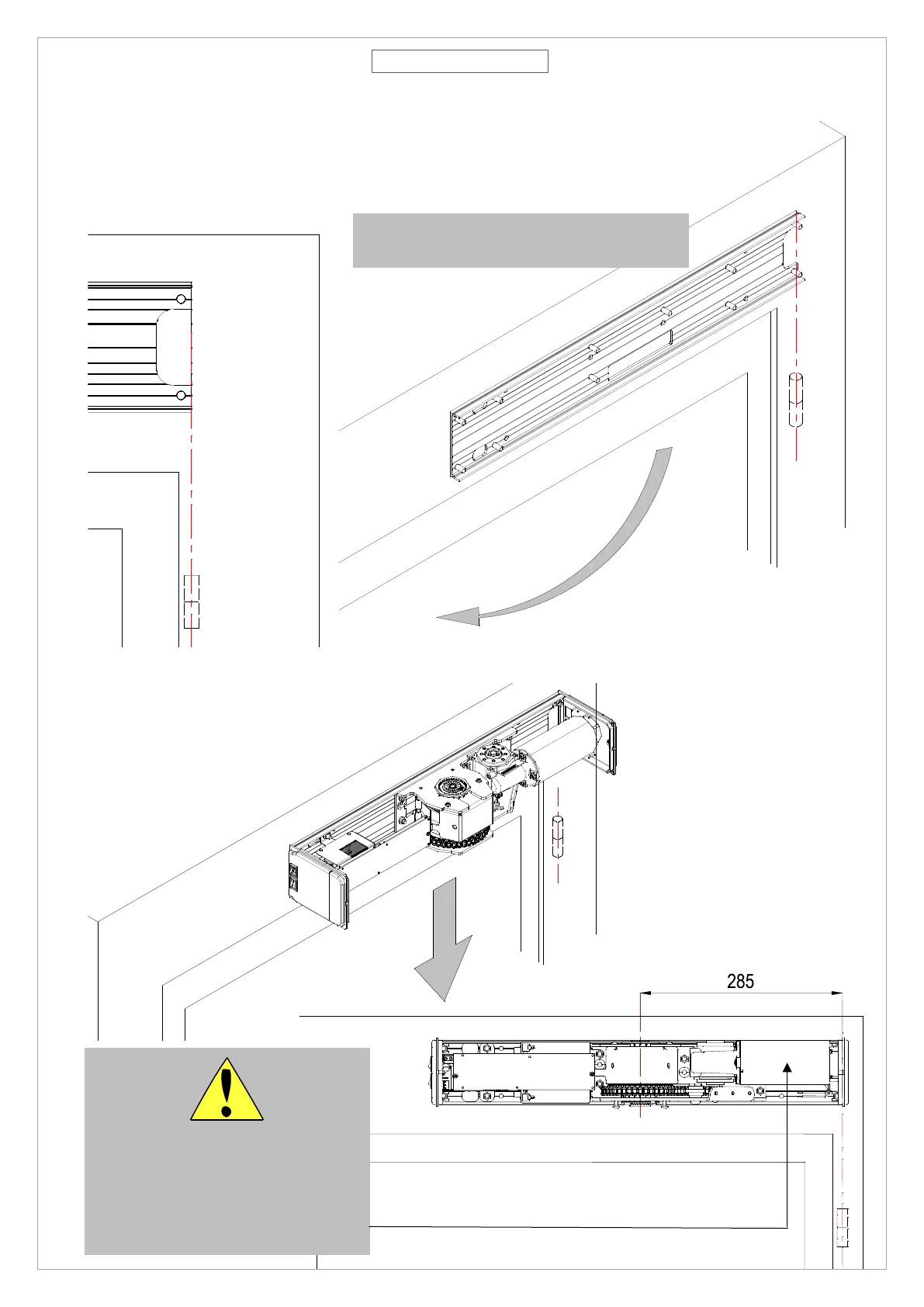 285