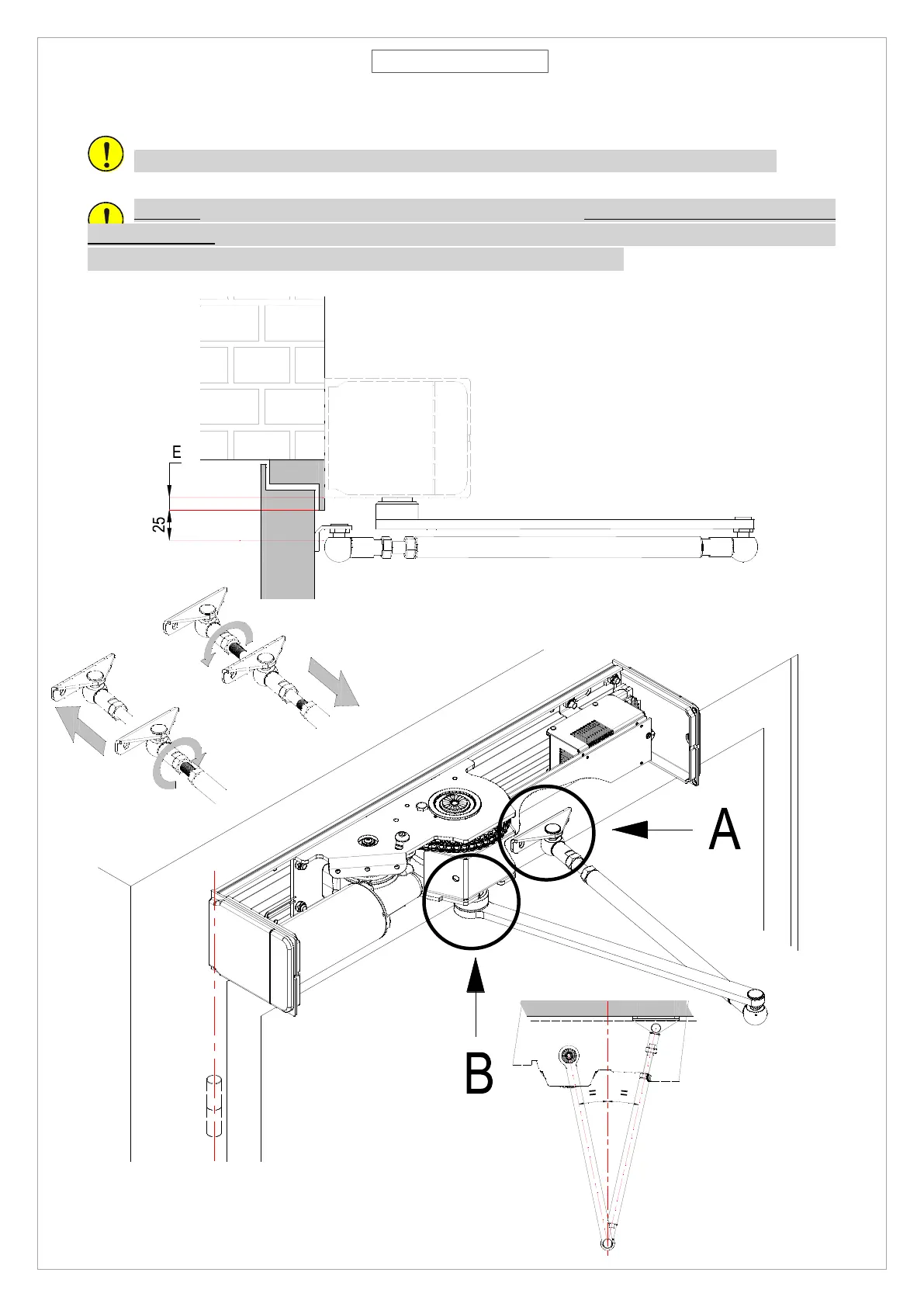 E

25

A

B

=

=