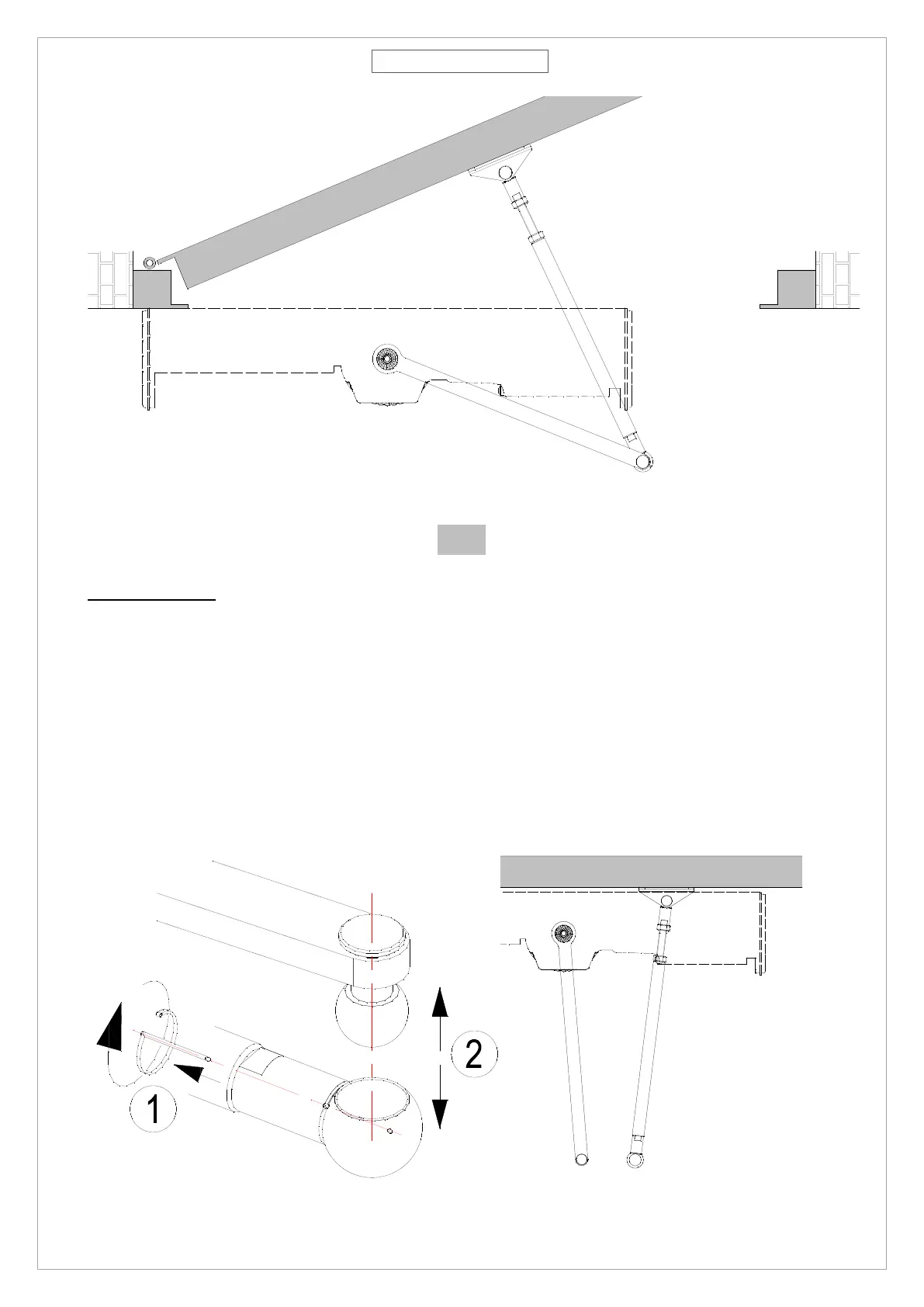 1

2