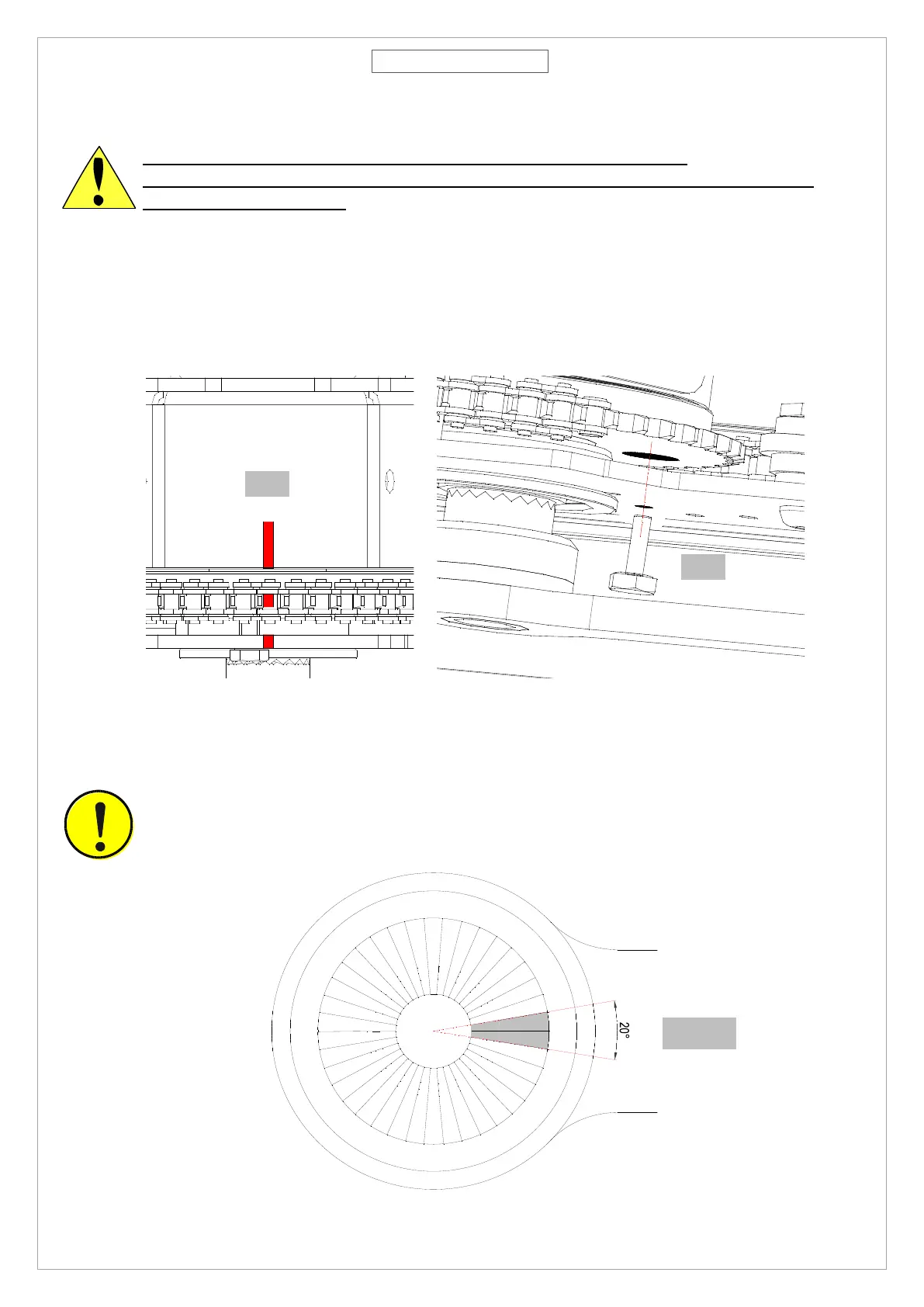 20°