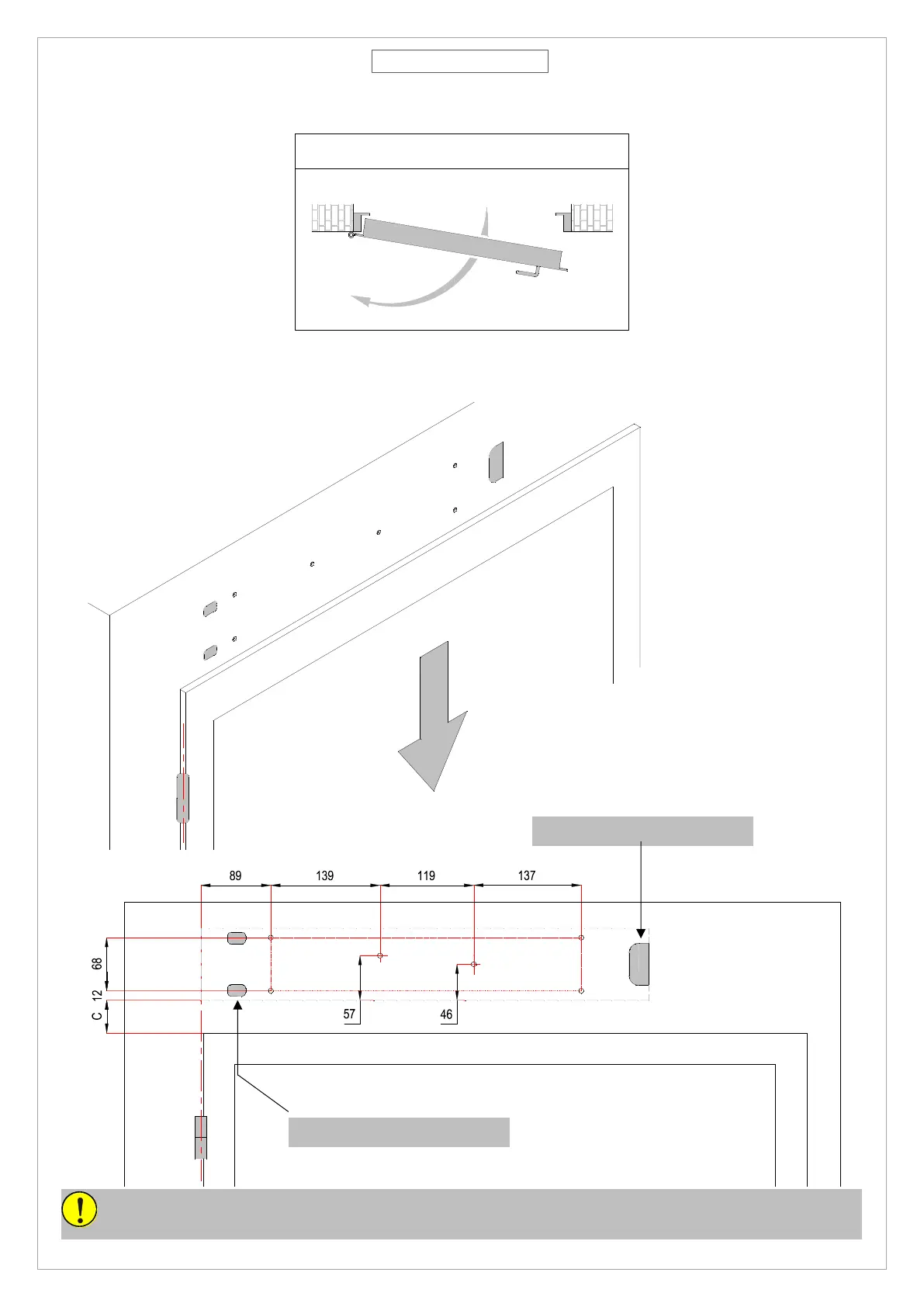 89
139
119
137
68
12
C
57
46