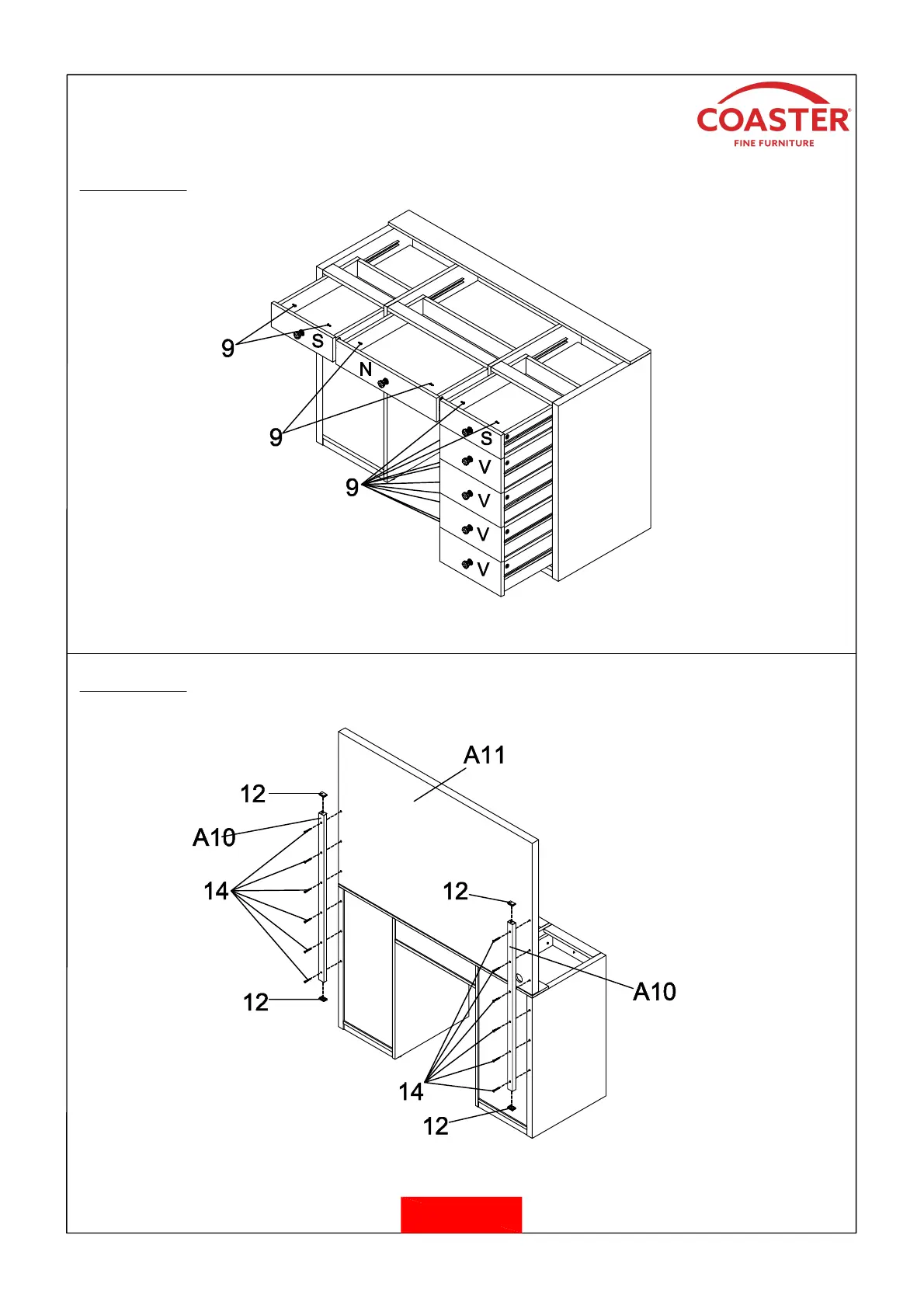 COASTER®
FINE FURNITURE

9
S
N
9
S
9
V
V
V
V

A11
12
A10
14
12
12
A10
14
12