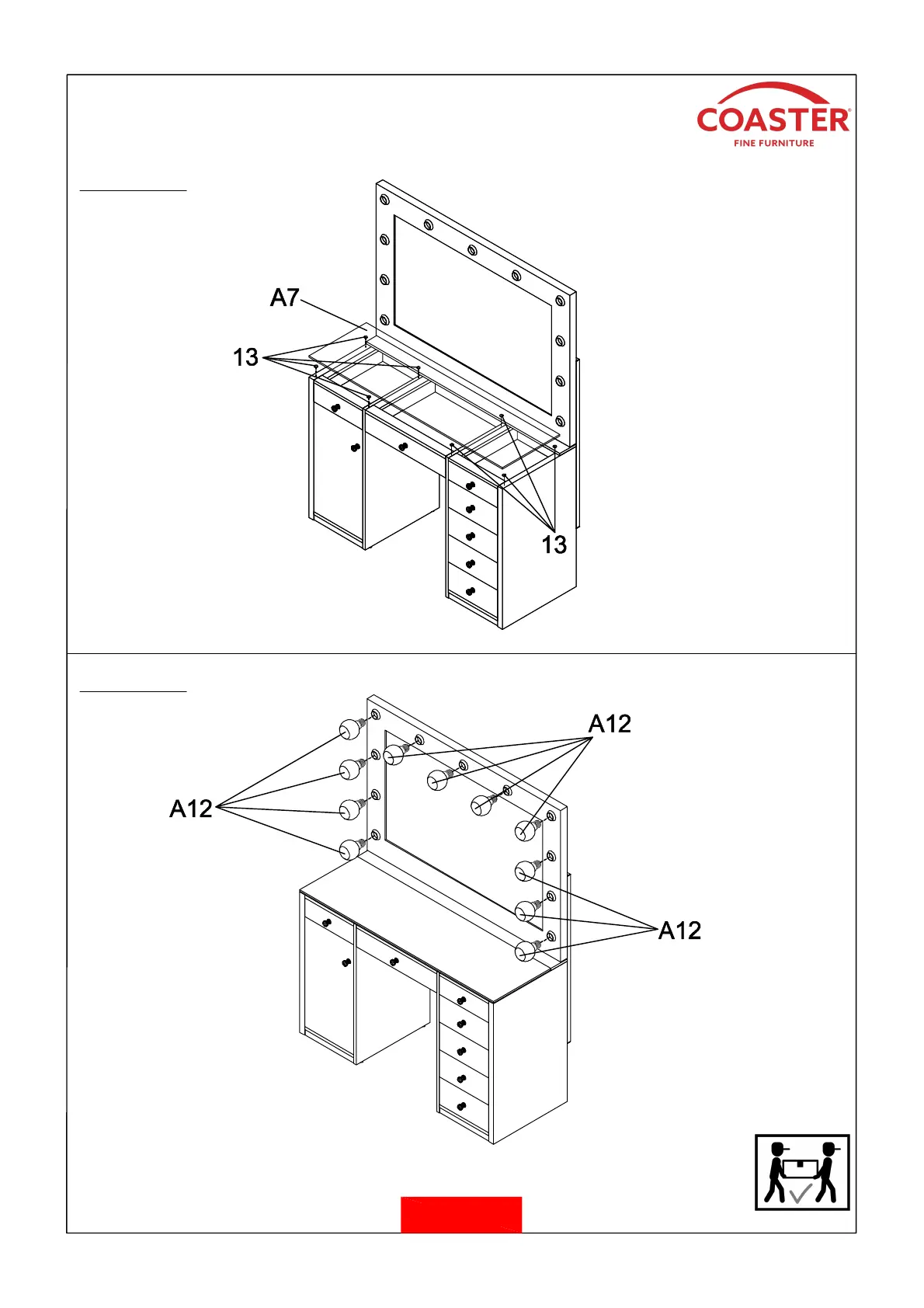 COASTER®
FINE FURNITURE

A7
13
13

A12
A12
A12