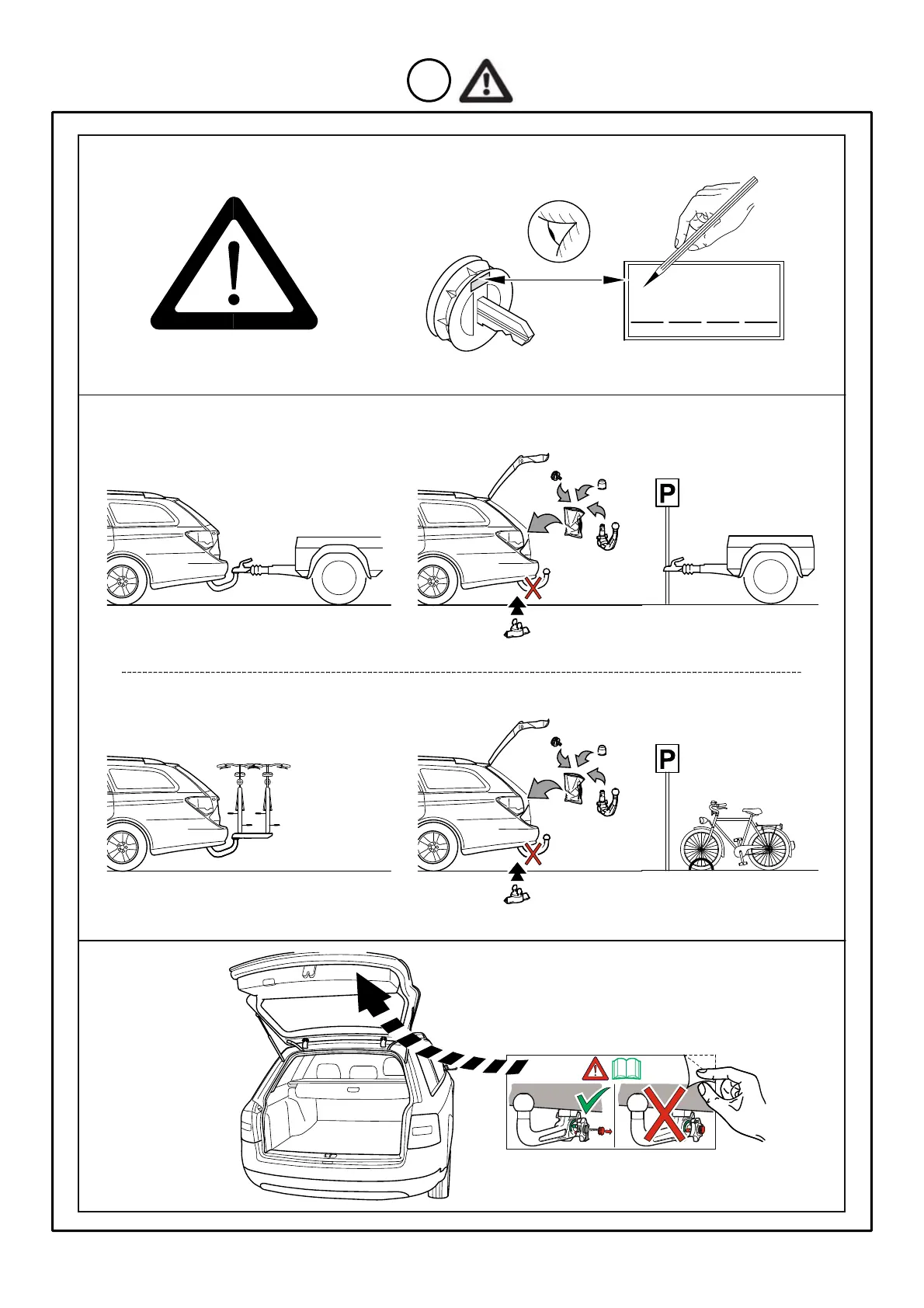 P

P