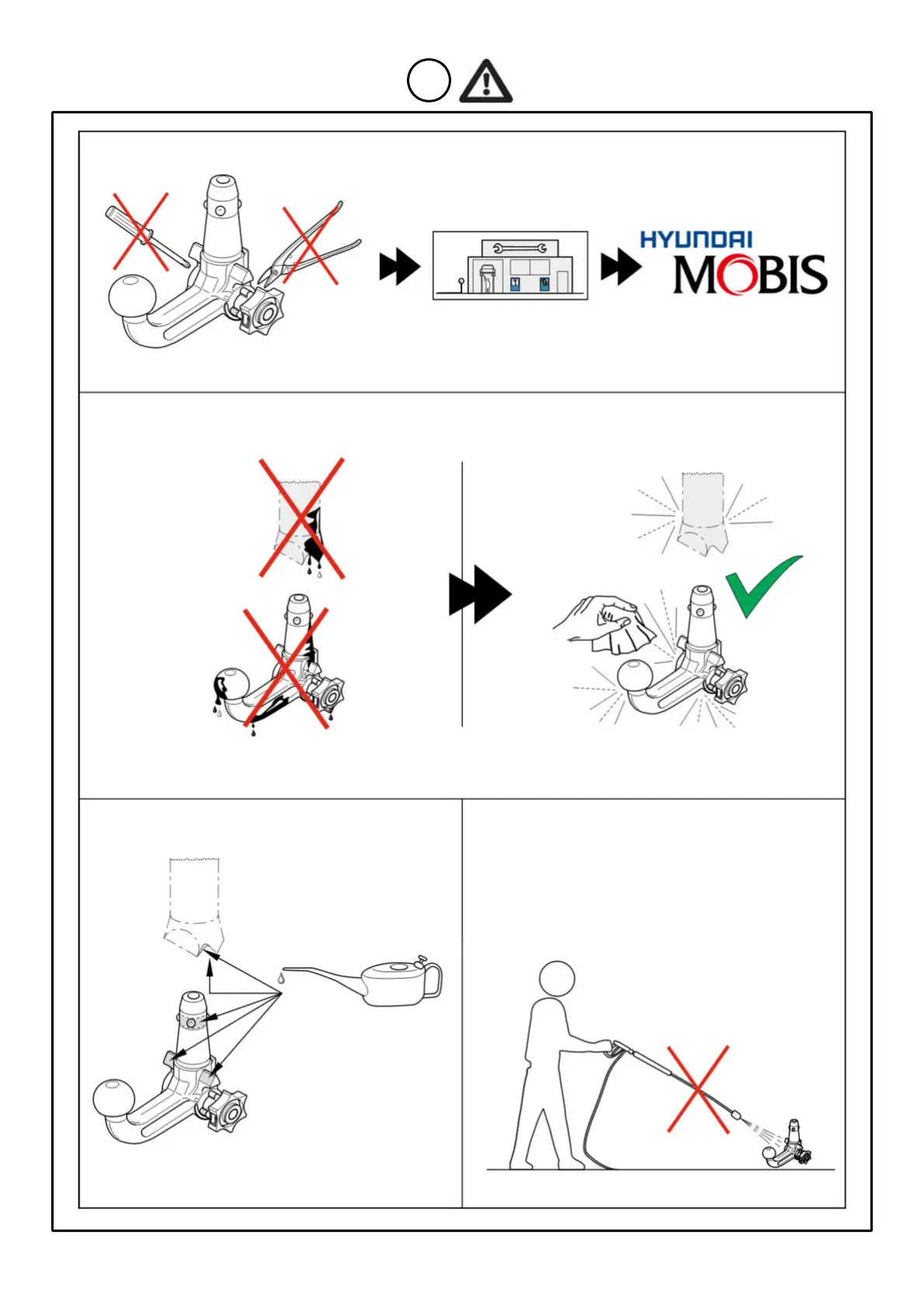 HYUNDAI
MOBIS