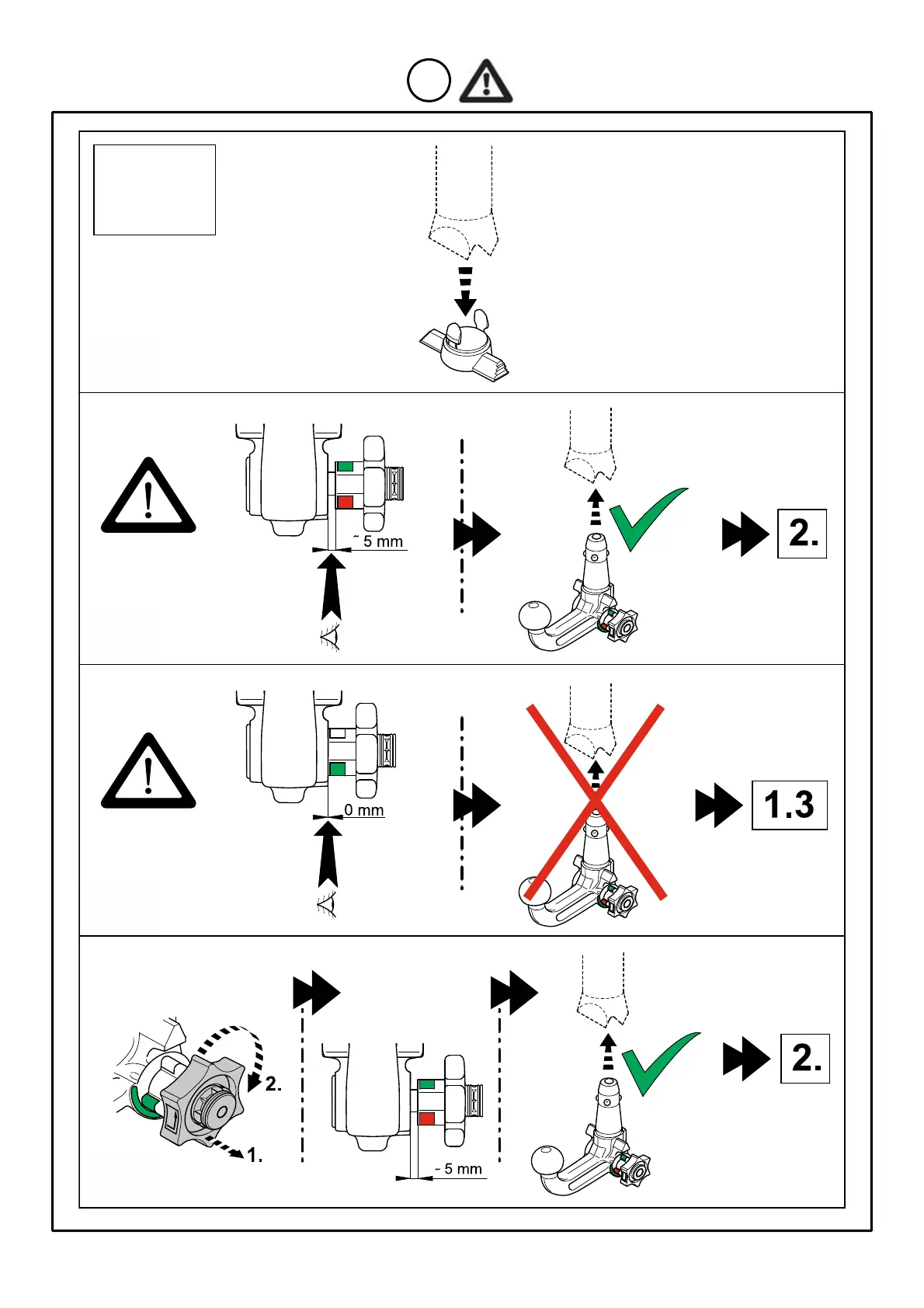 ~ 5 mm

2.

0 mm

1.3

2.

1.

~ 5 mm

2.