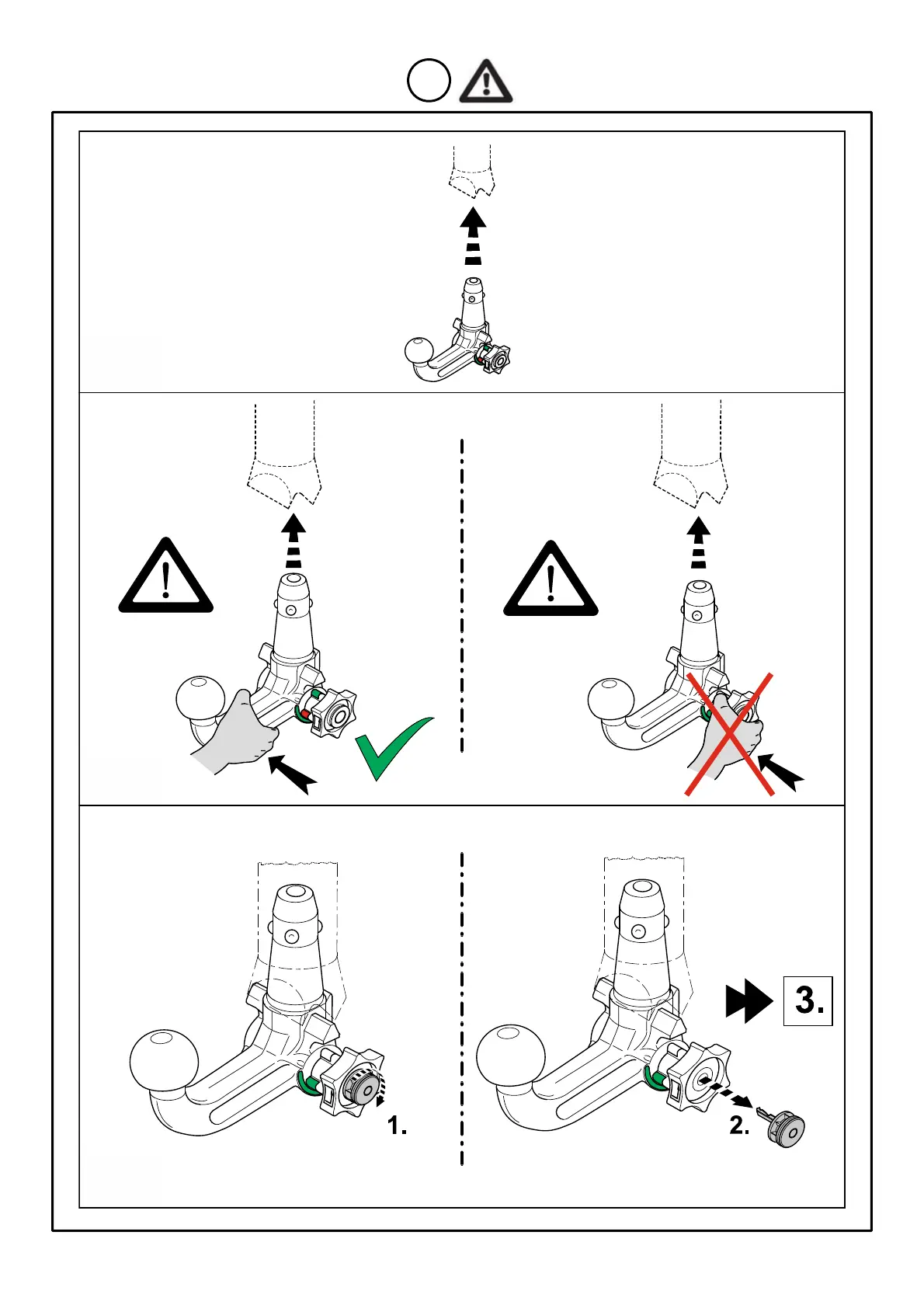 1.

2.

3.