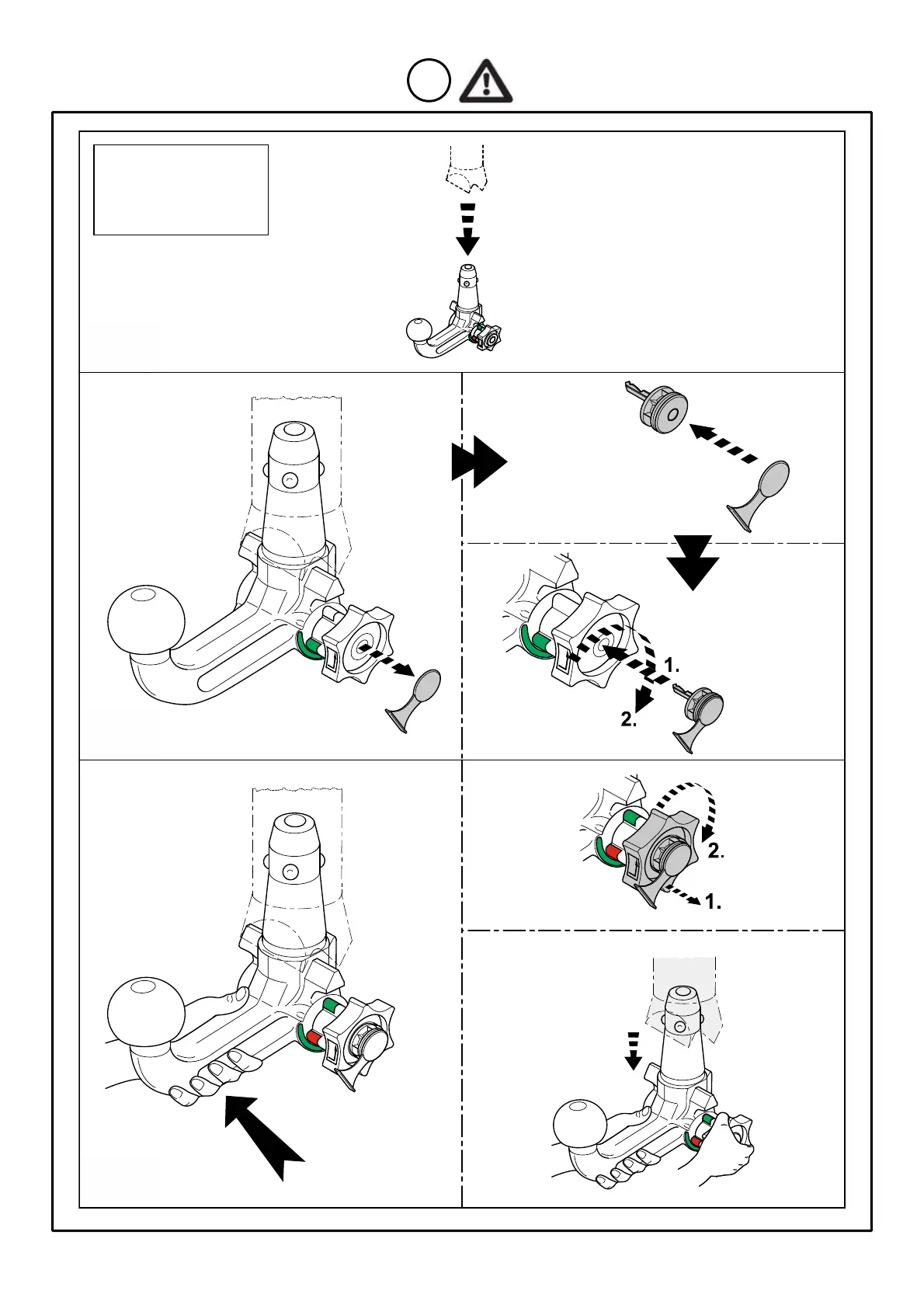 1.
2.

2.
1.