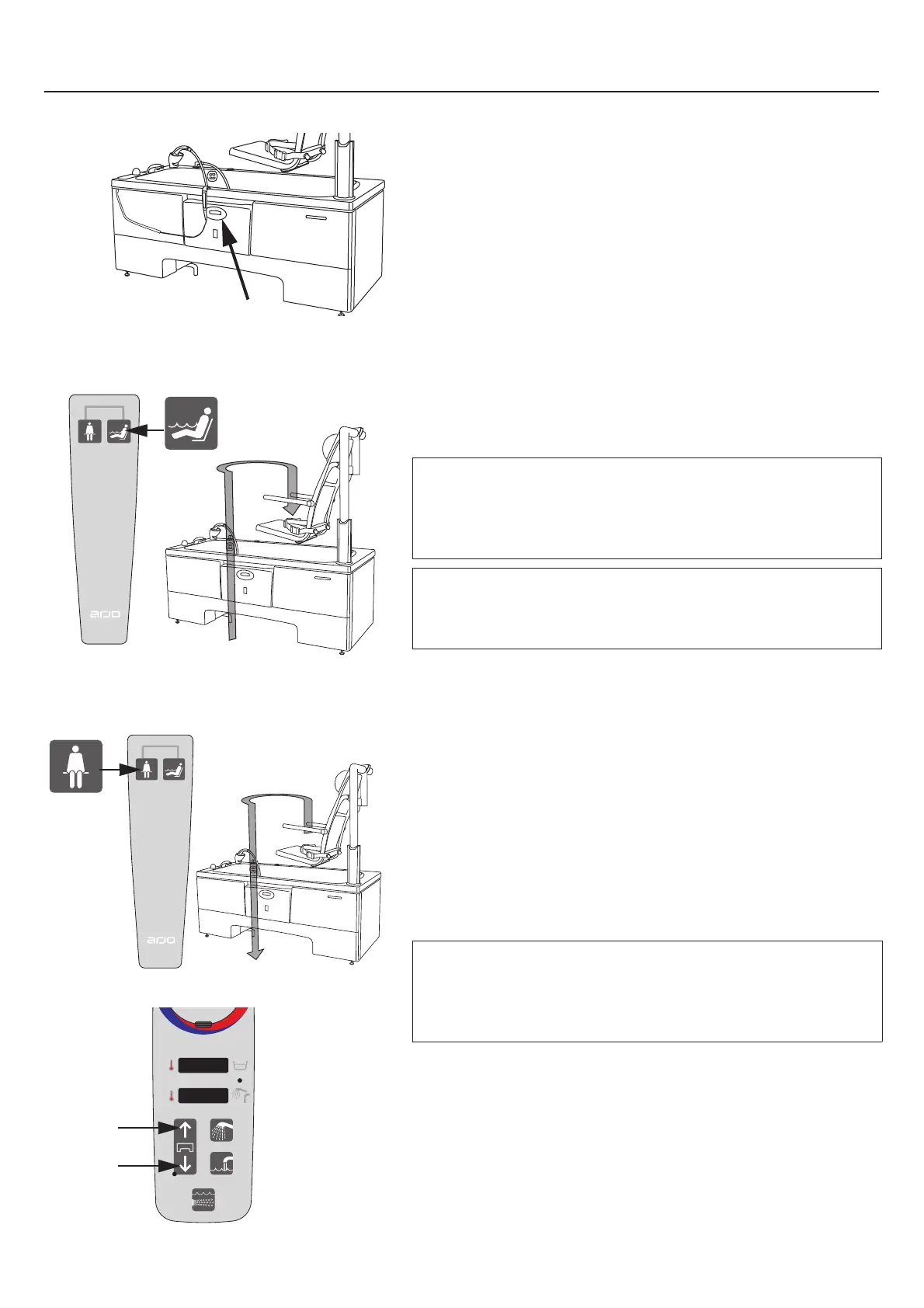 arjo

arjo