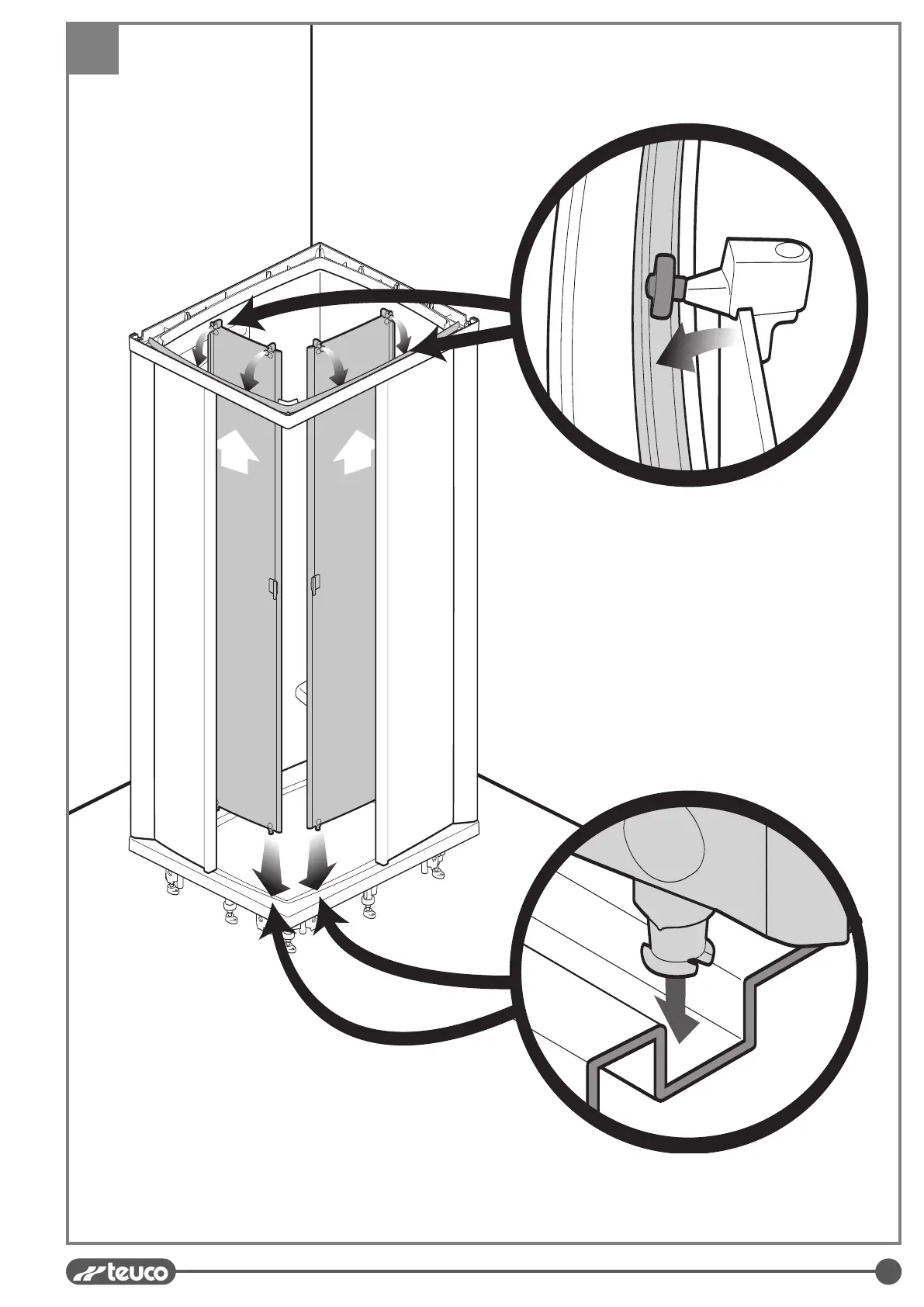 teuco