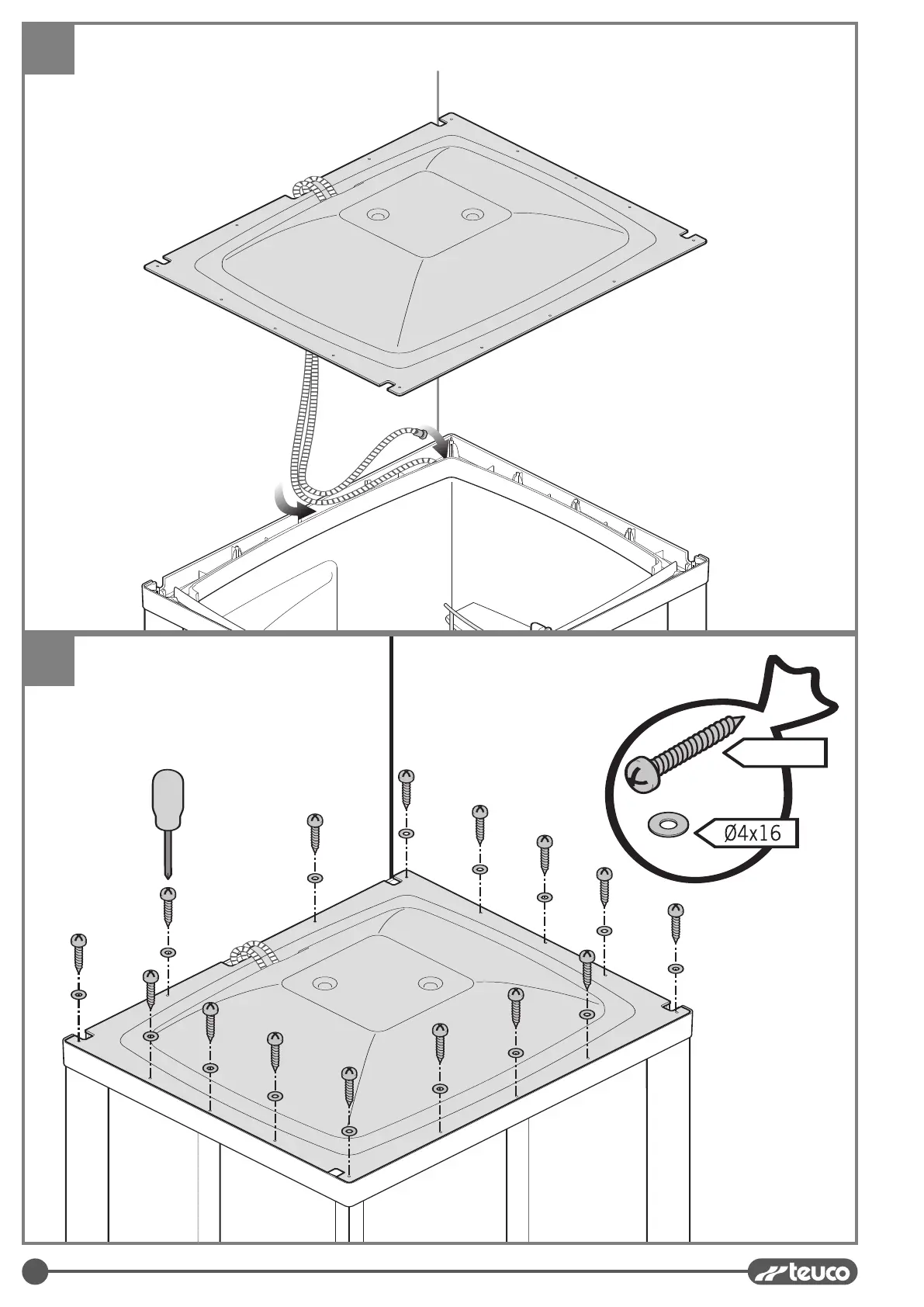 Ø4x16

teuco