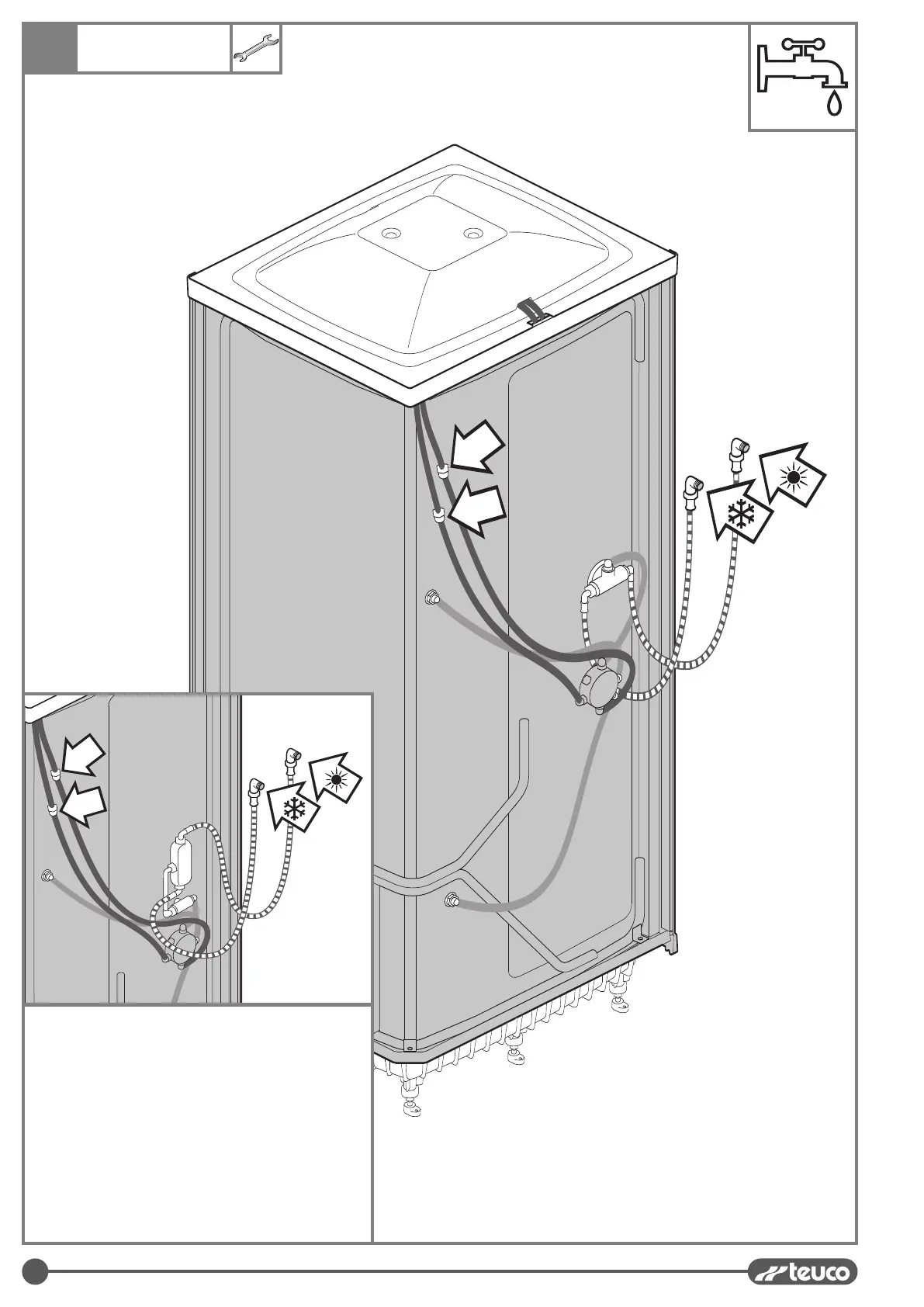 teuco