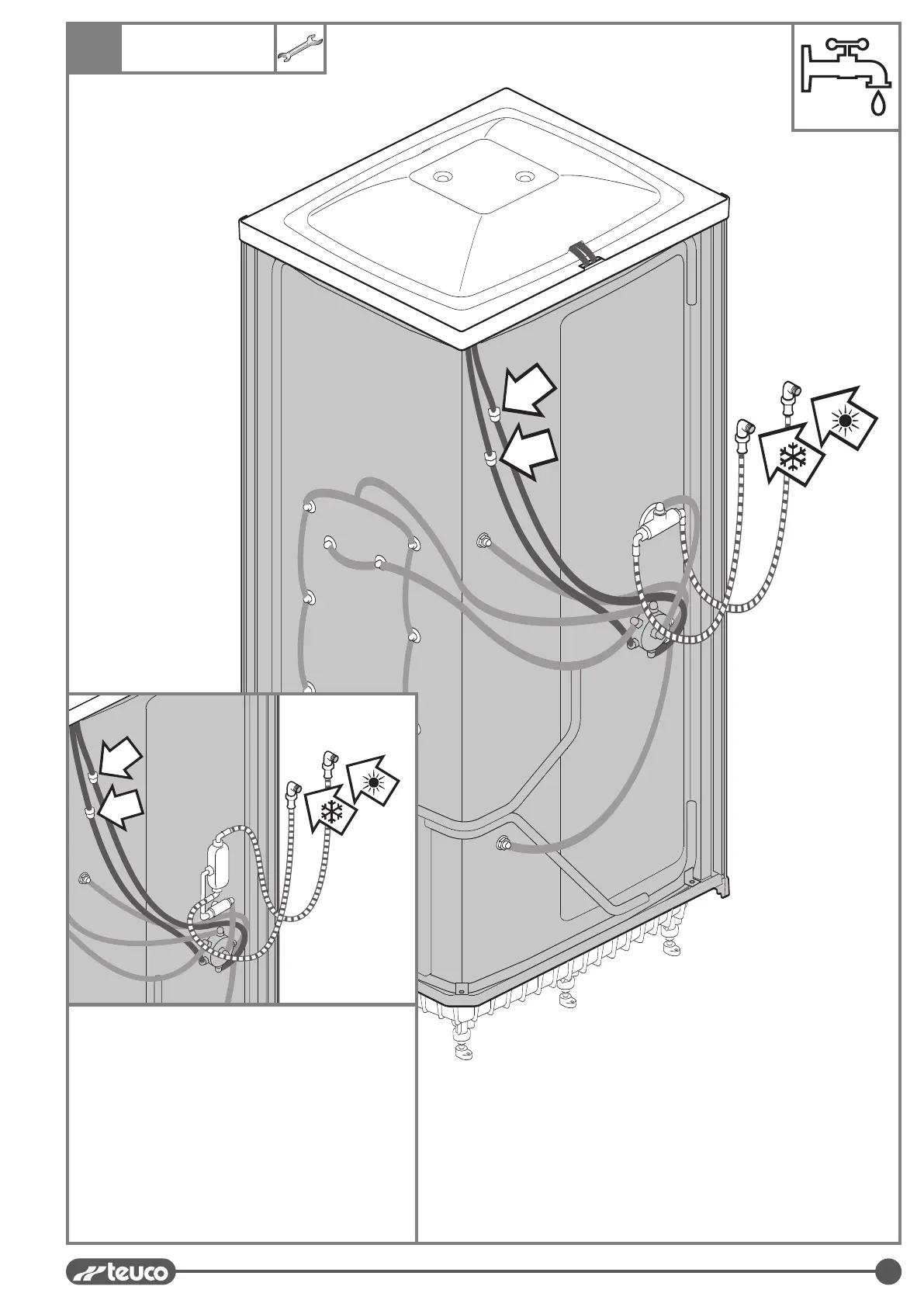 teuco