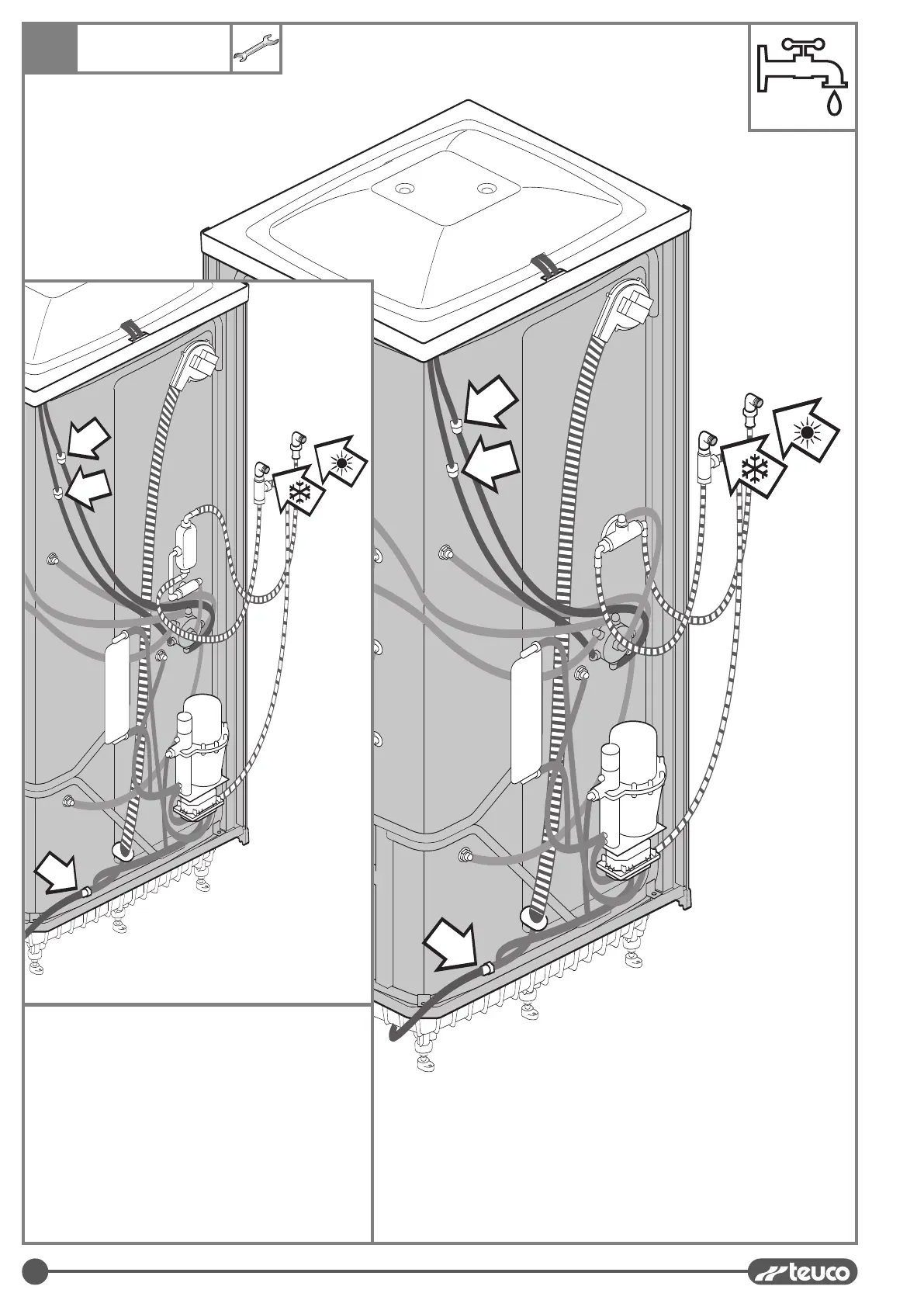 teuco