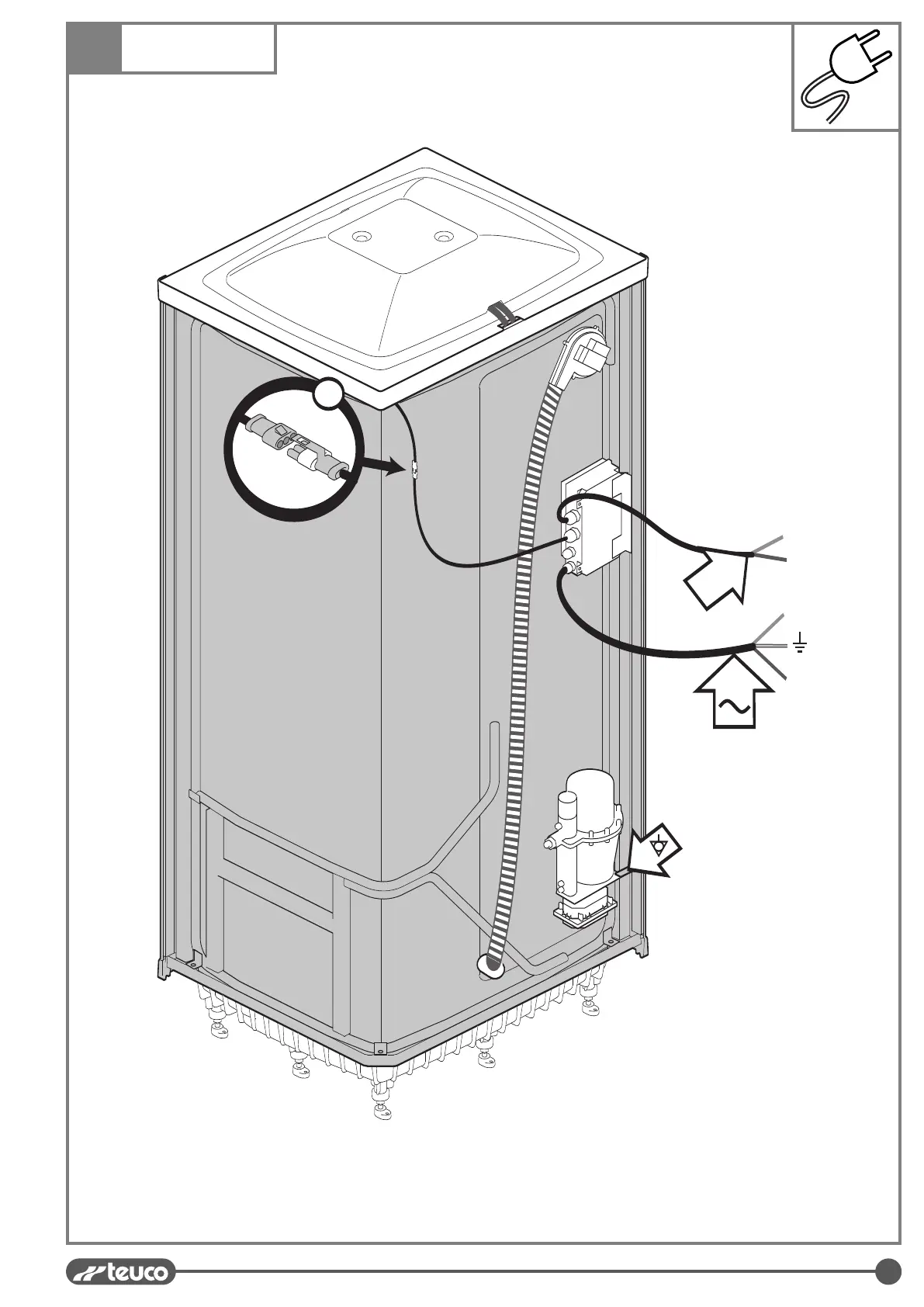 teuco