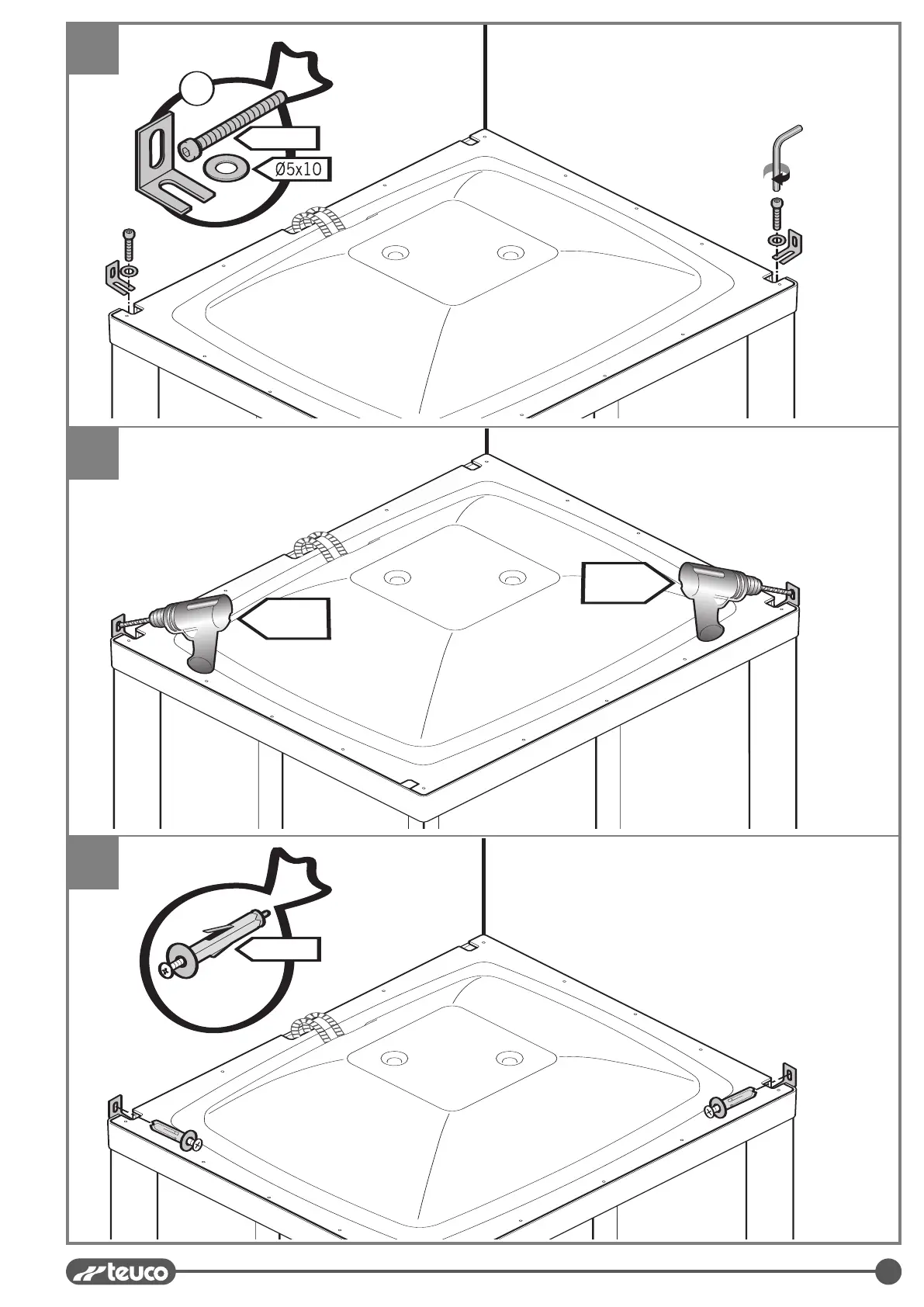 Ø5x10

teuco