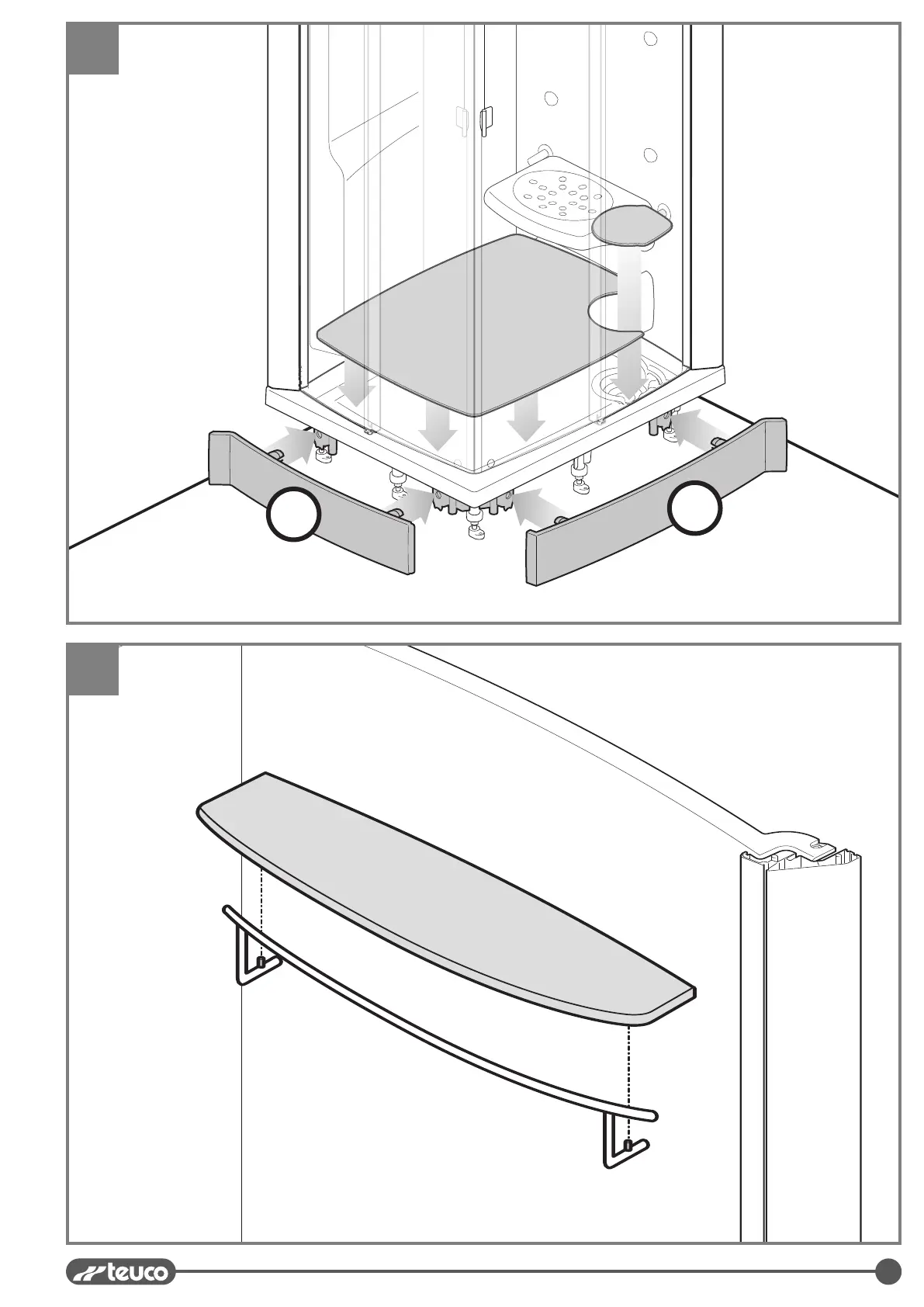 teuco