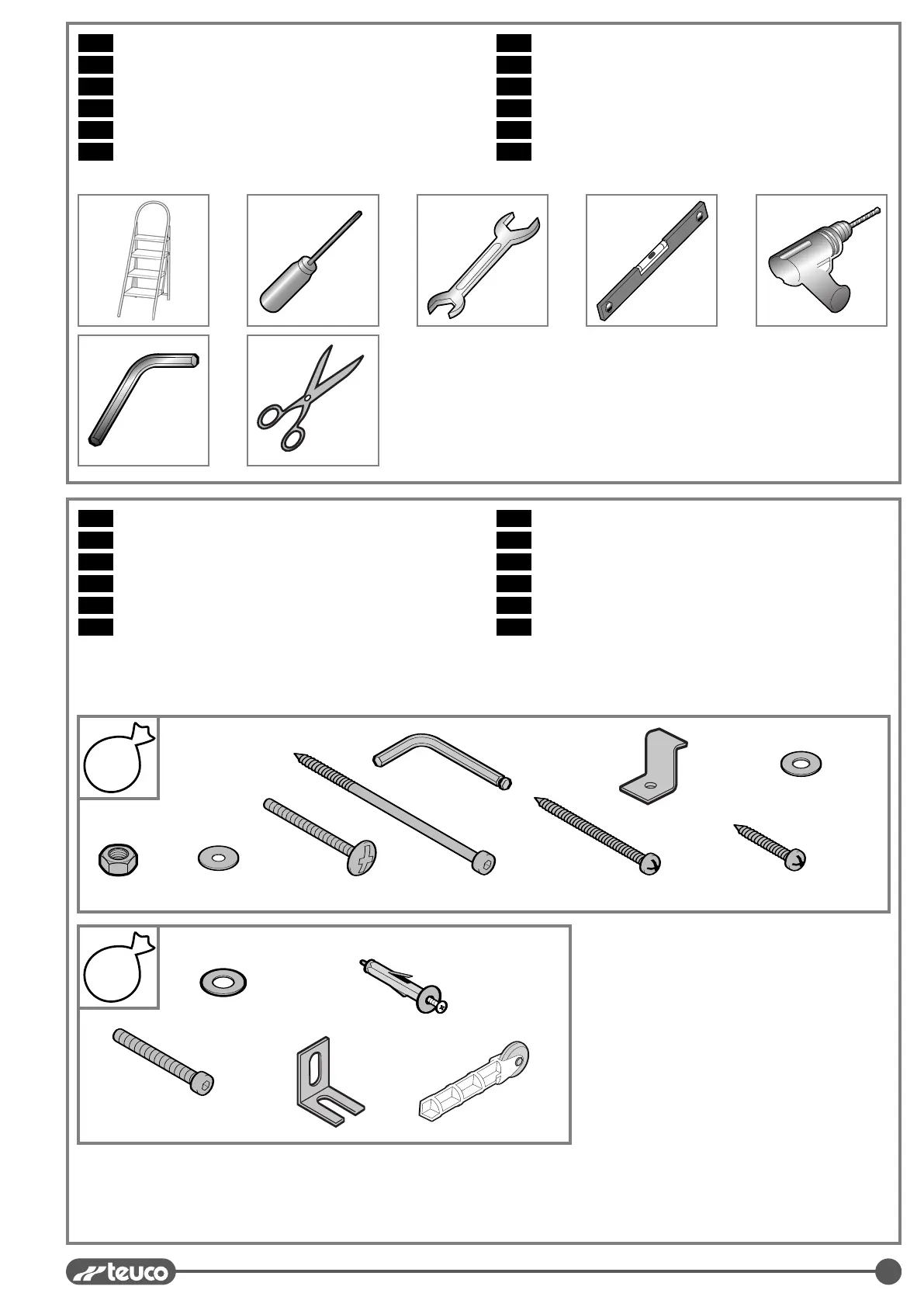 teuco