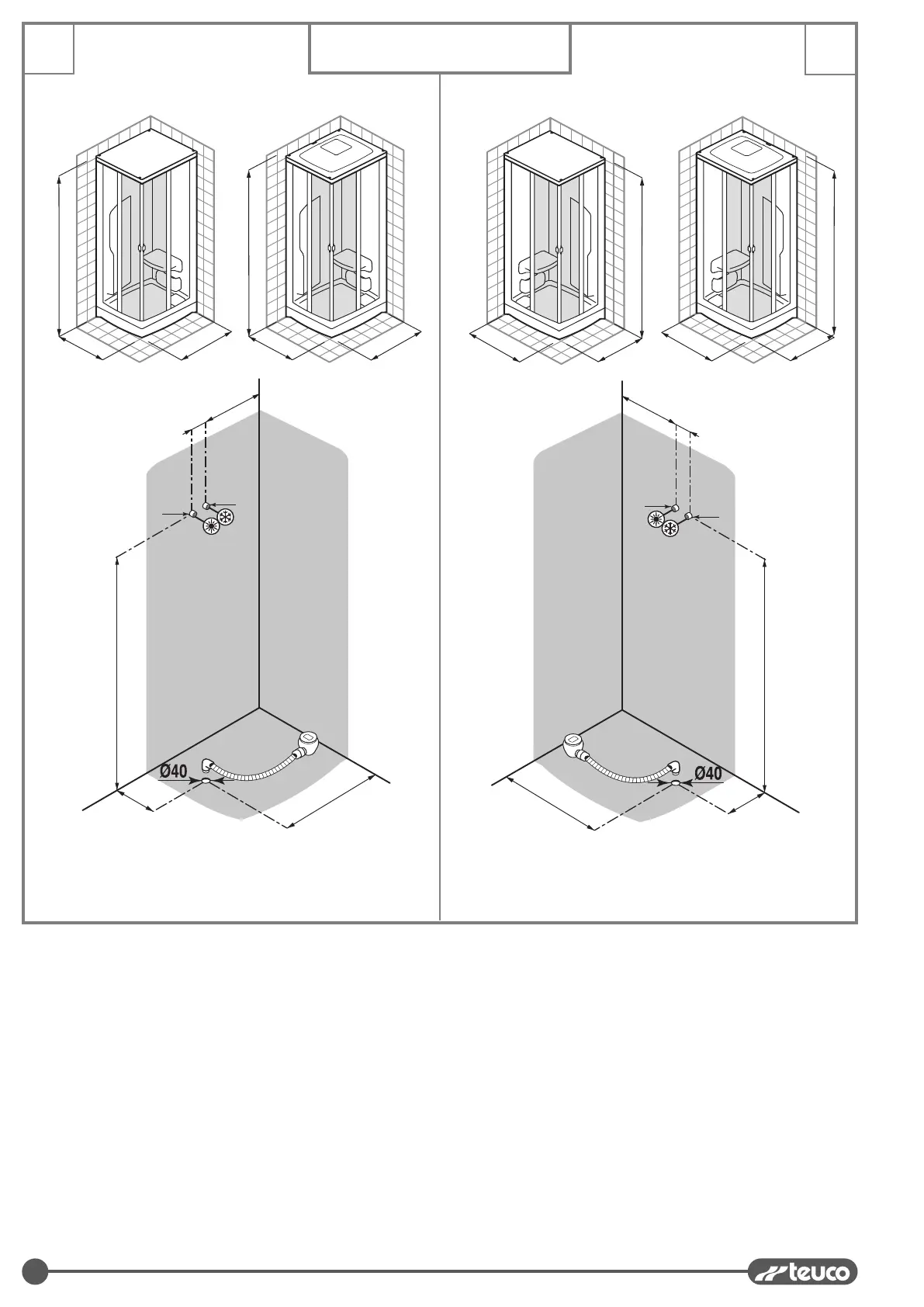 Ø40

Ø40

teuco