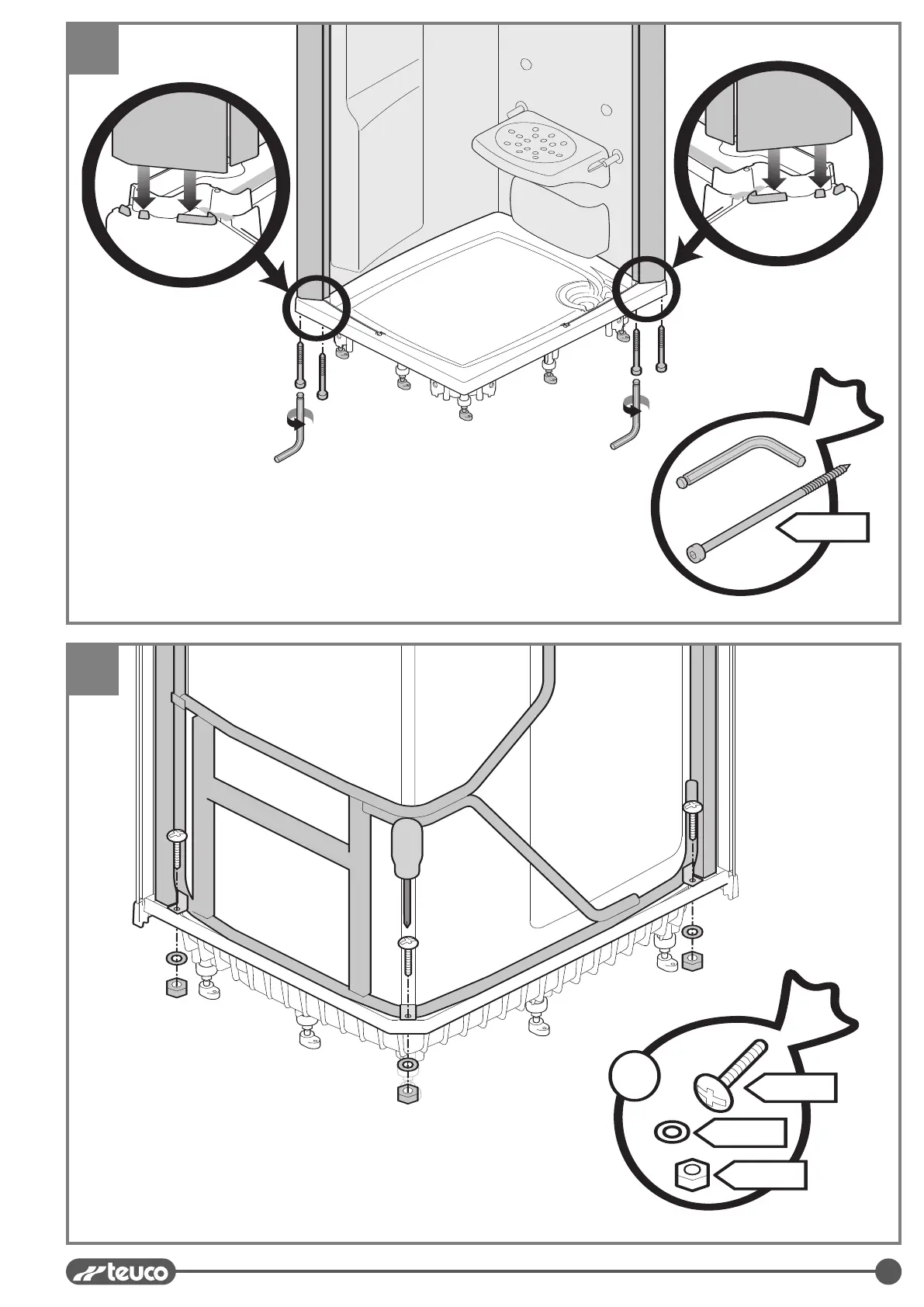 teuco