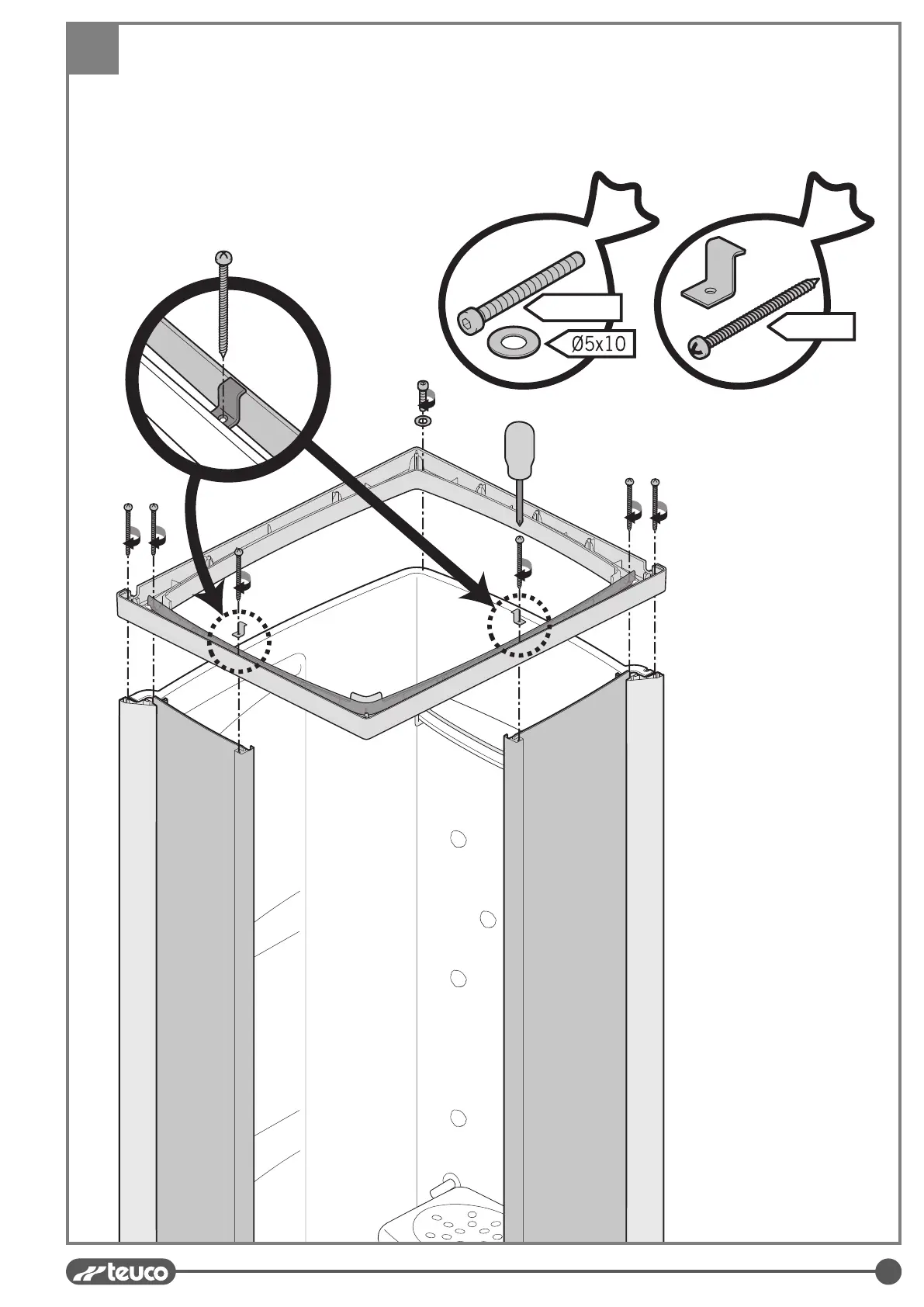 Ø5x10

teuco