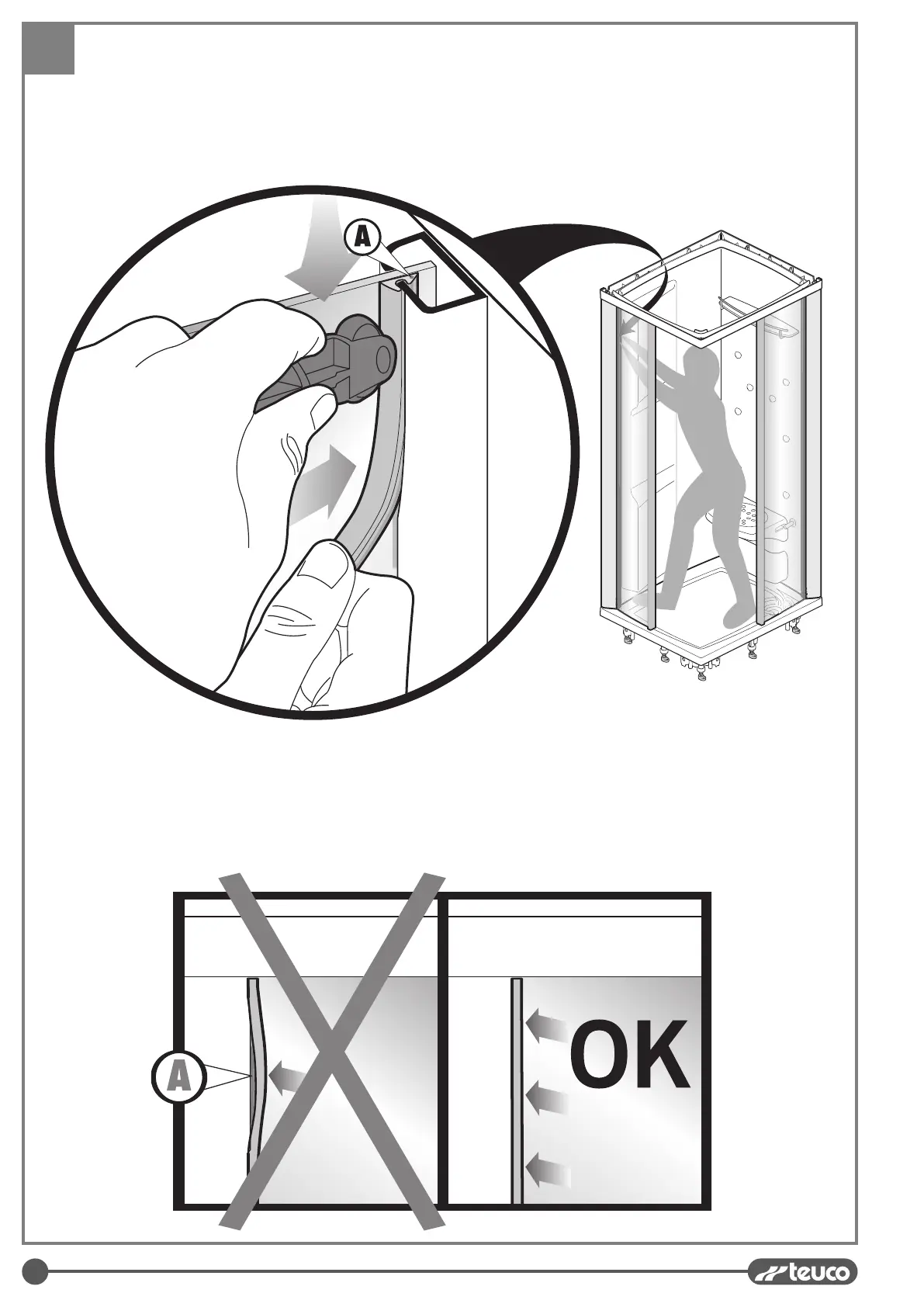 A

A

OK

teuco