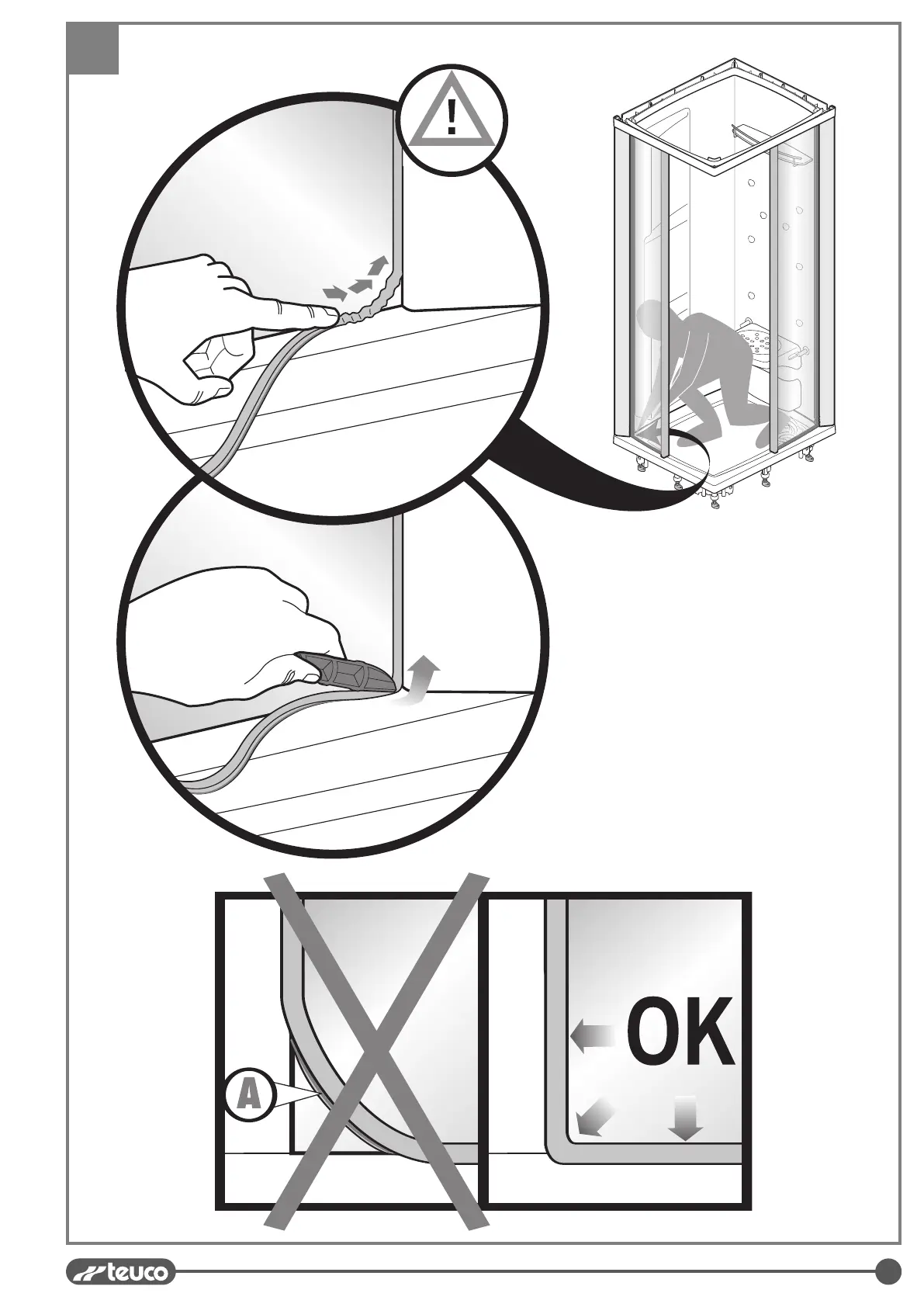 !

A

OK

teuco