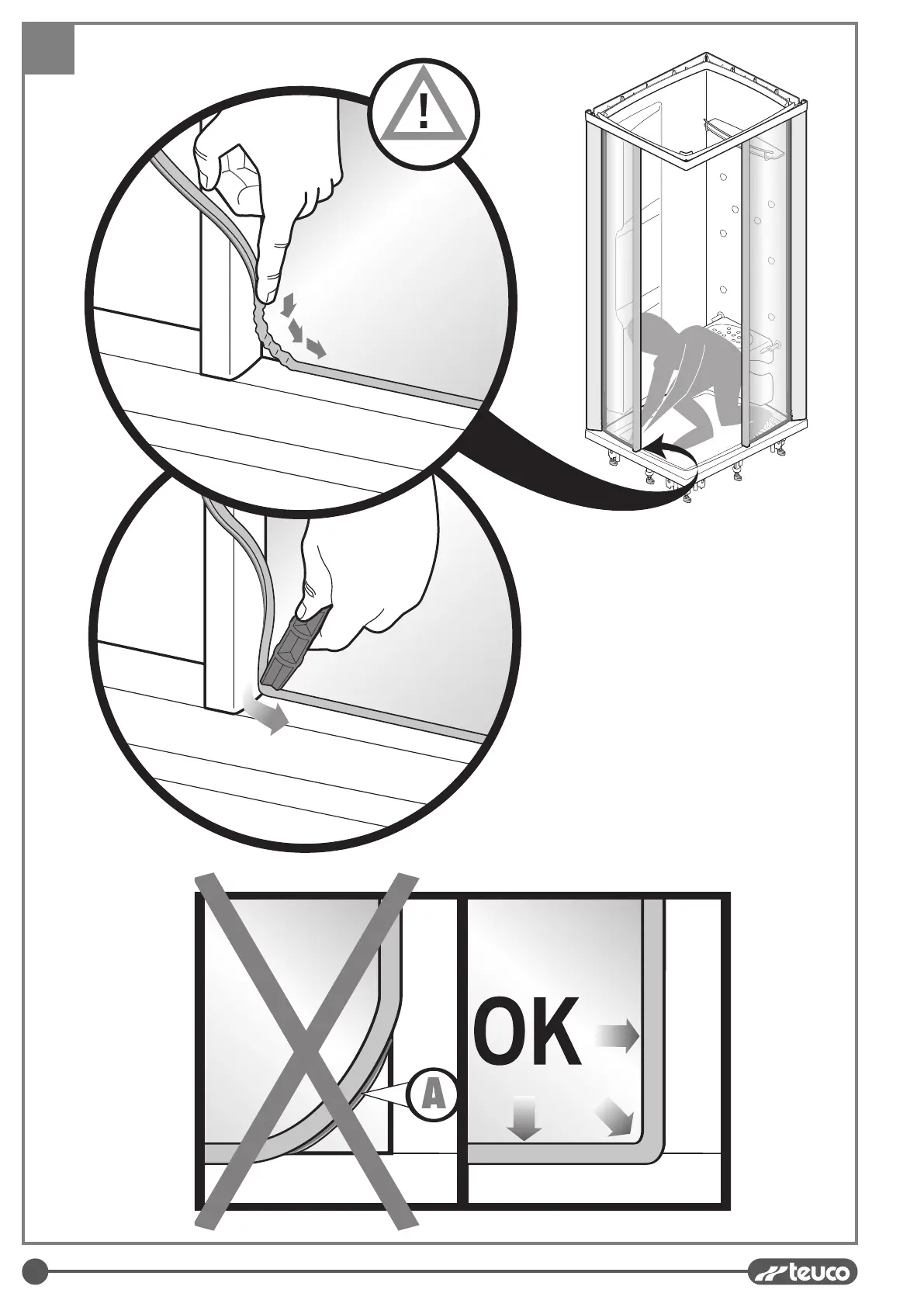 !

OK

A

teuco