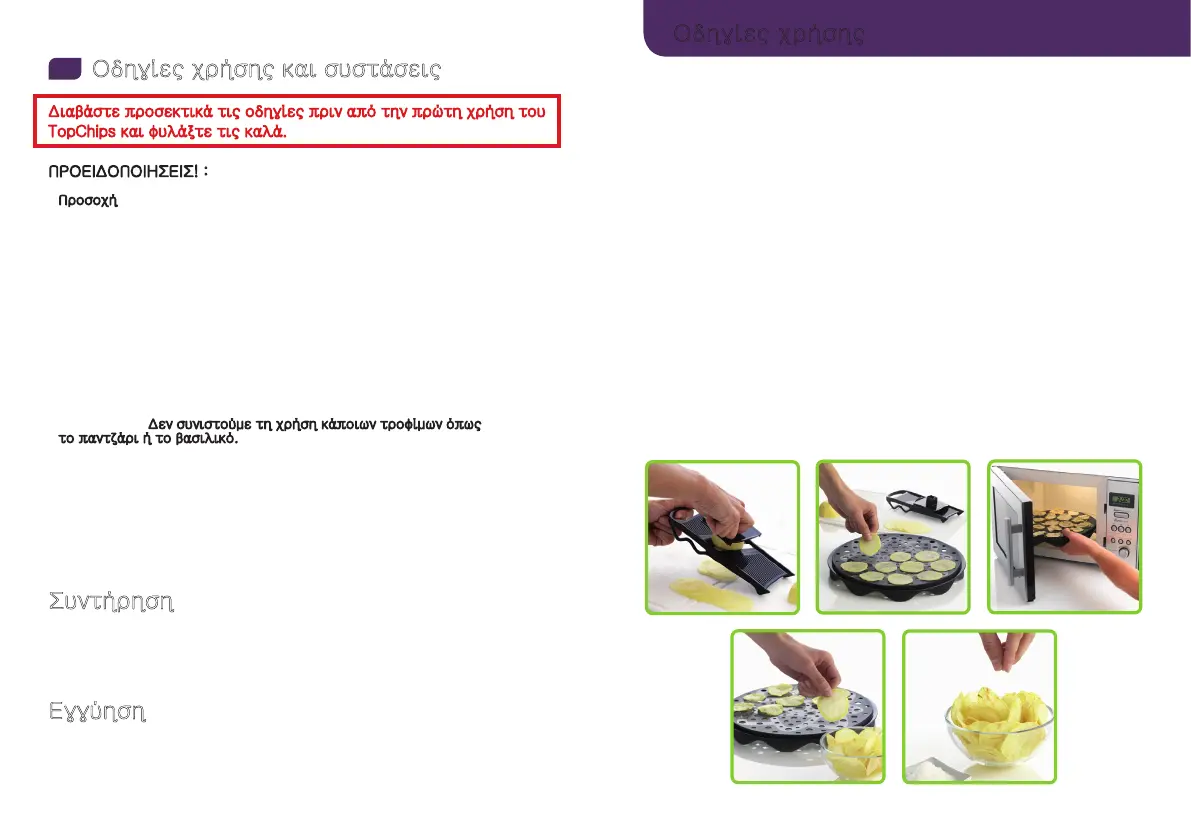 Οδηγίες χρήσης και συστάσεις

Διαβάστε προσεκτικά τις οδηγίες πριν από την πρώτη χρήση του TopChips και φυλάξτε τις καλά.

ΠΡΟΕΙΔΟΠΟΙΗΣΕΙΣ! :

Προσοχή

Δεν συνιστούμε τη χρήση κάποιων τροφίμων όπως το παντζάρι ή το βασιλικό.

Συντήρηση

Εγγύηση

Οδηγίες χρήσης