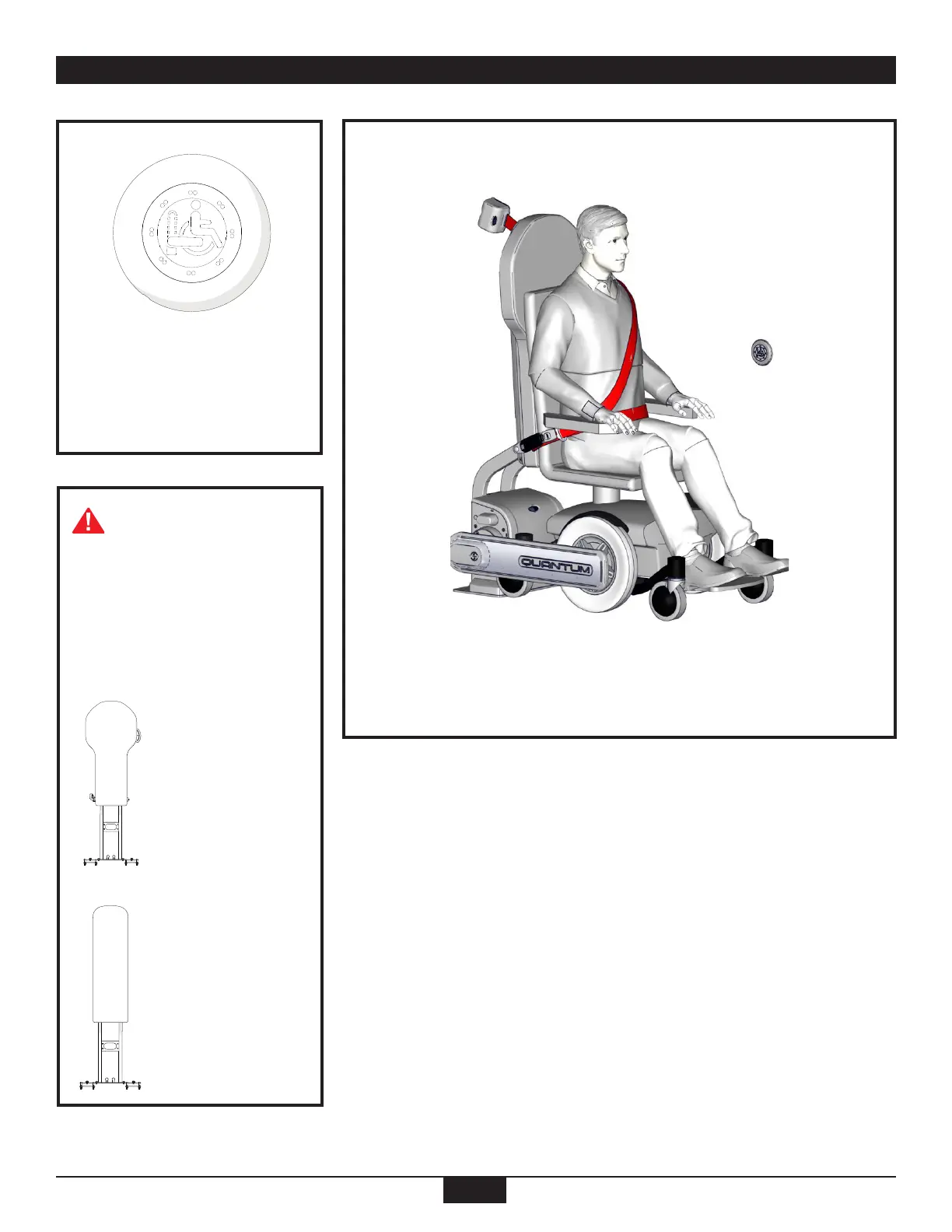 QUANTUM