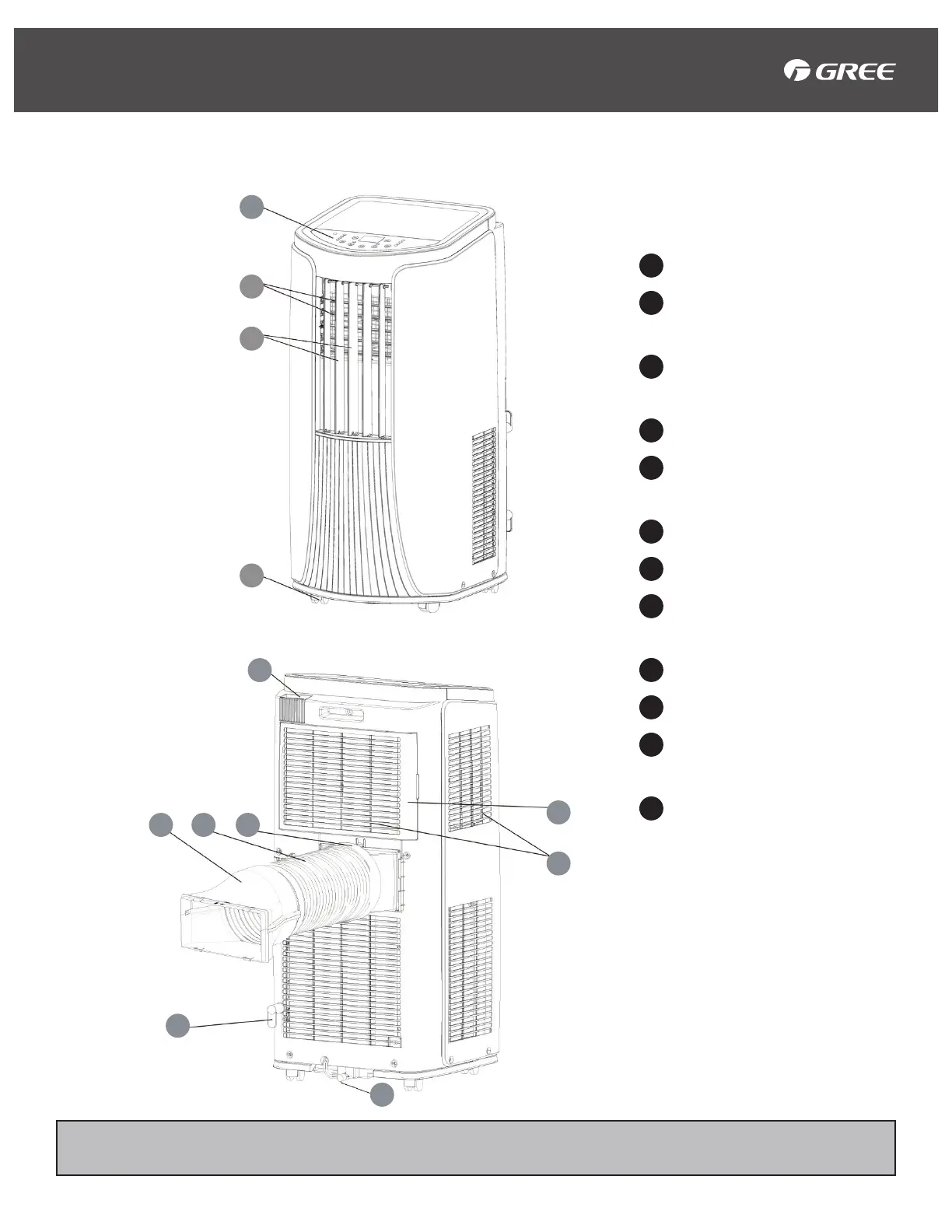 GREE