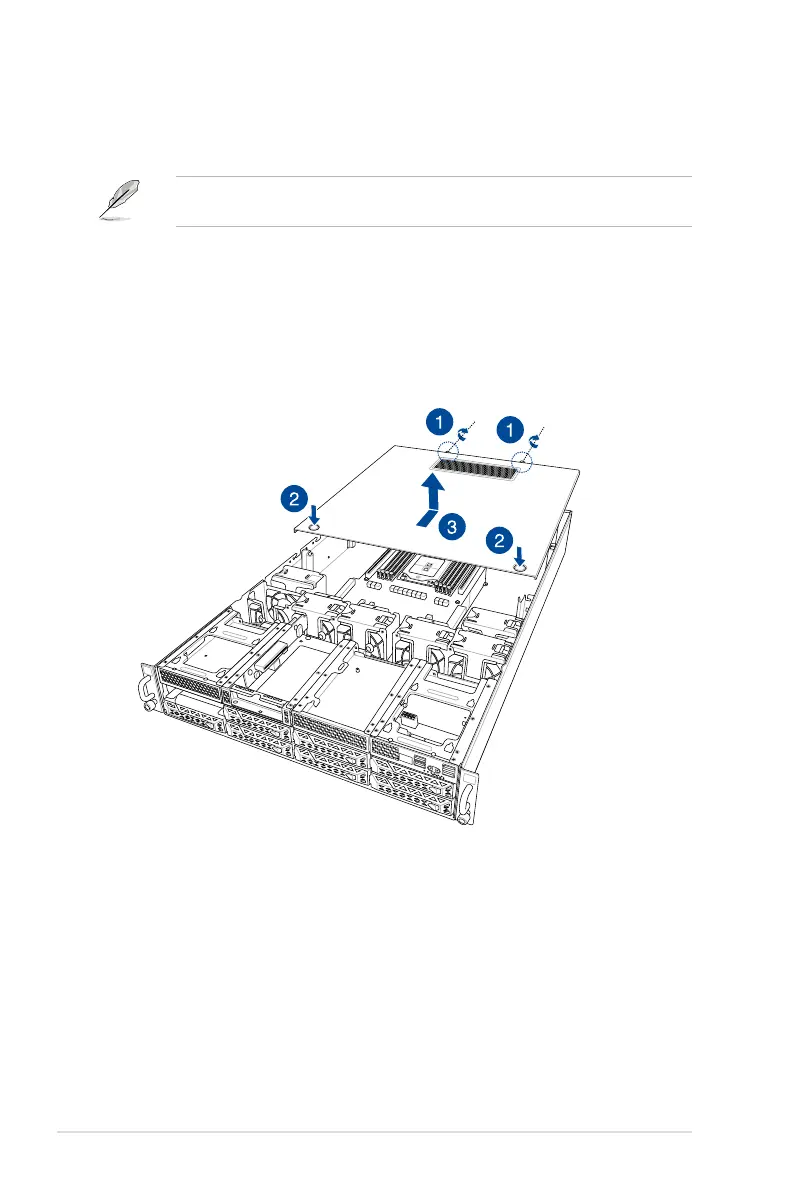 1
1
2
3
2