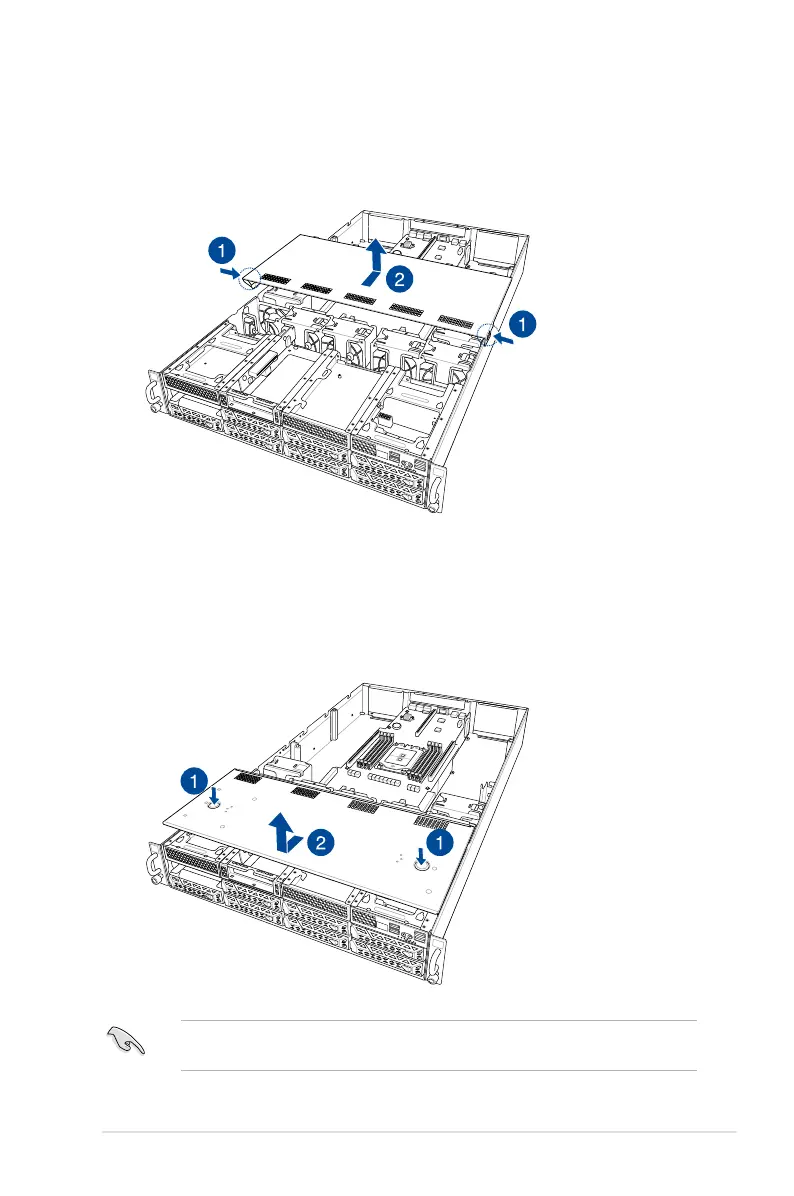 1
2
1

1
2
1