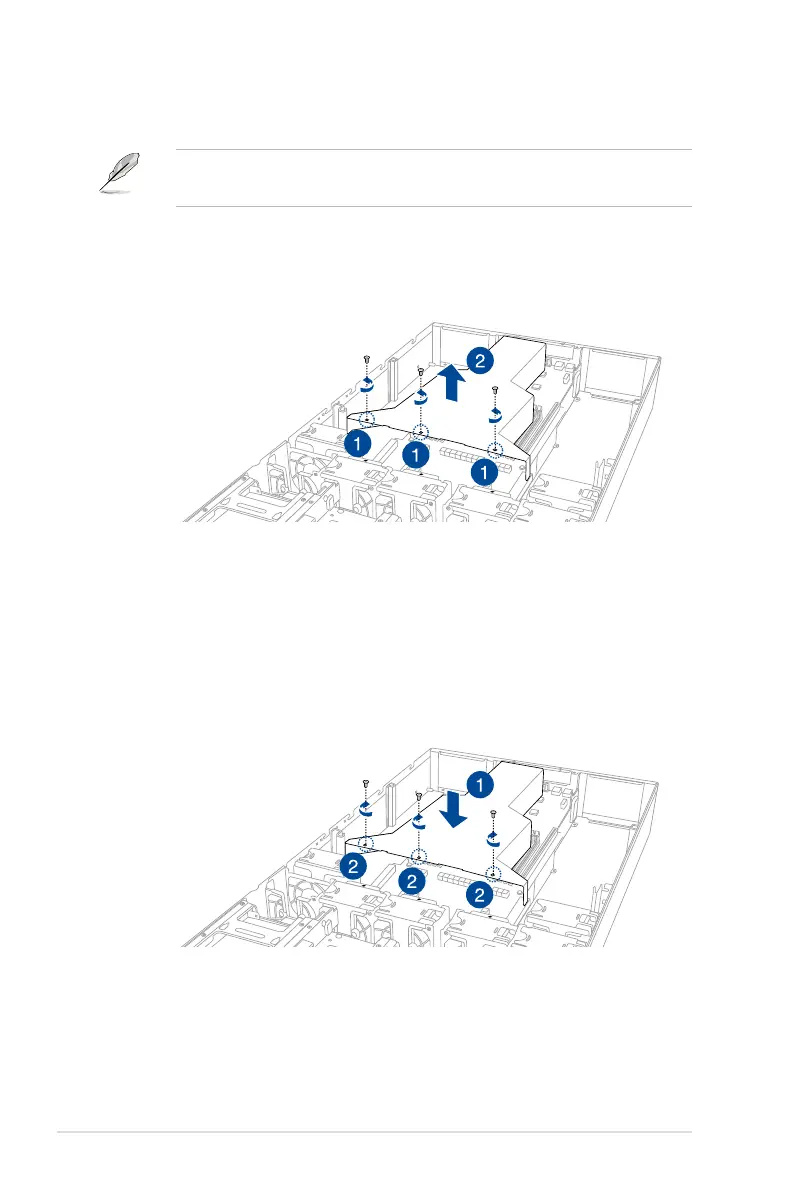 2
1
1
1
1
2
2
2