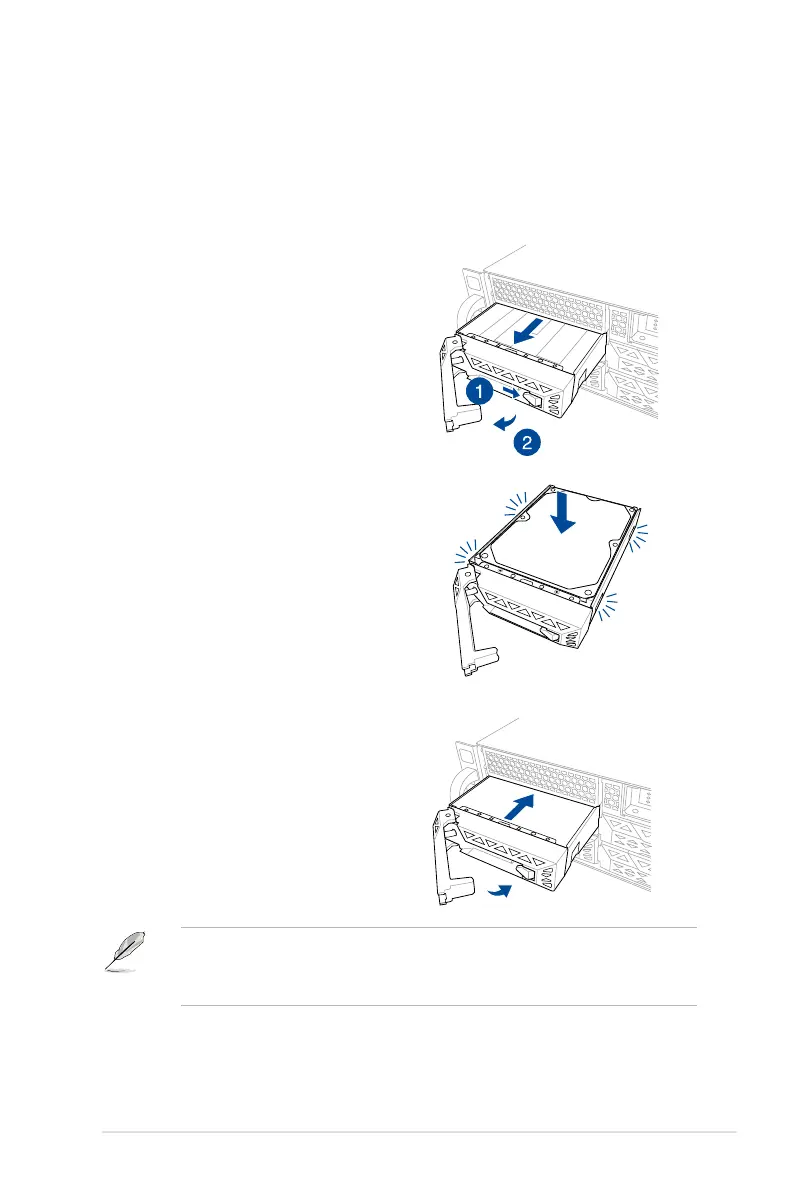 1

2