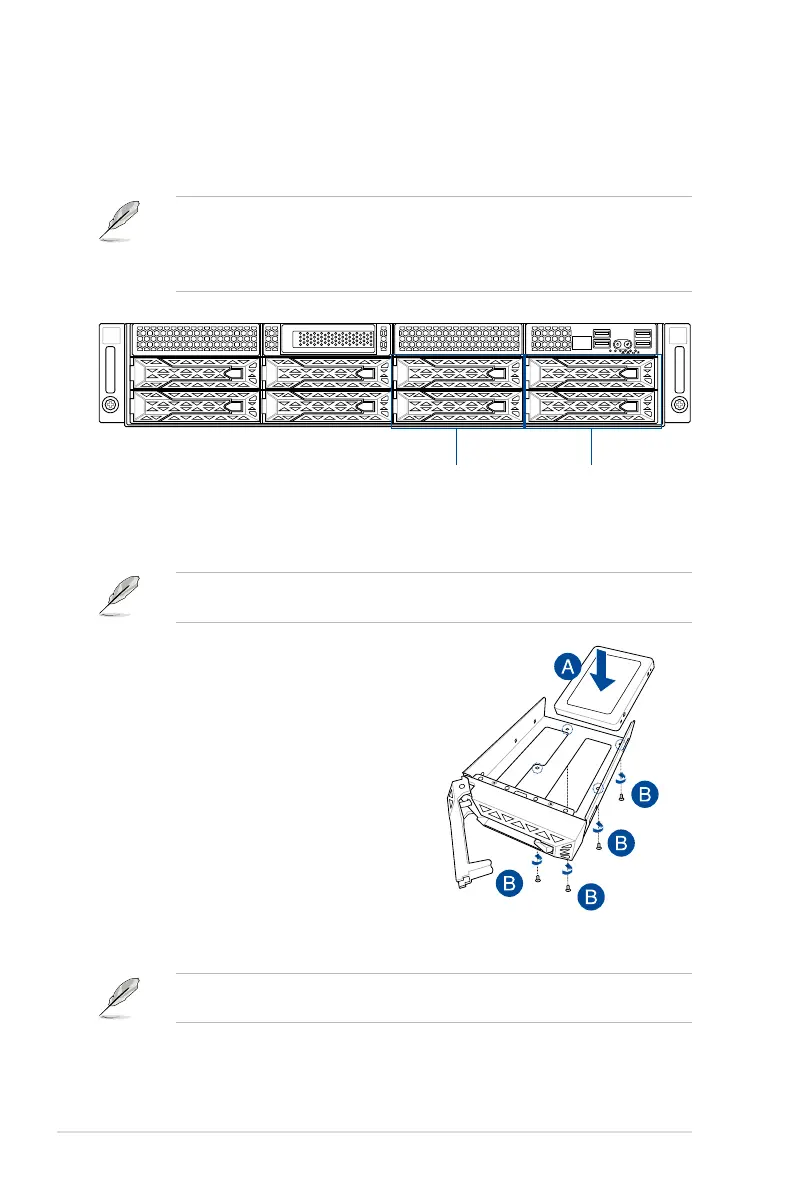 A

B

B

B

B